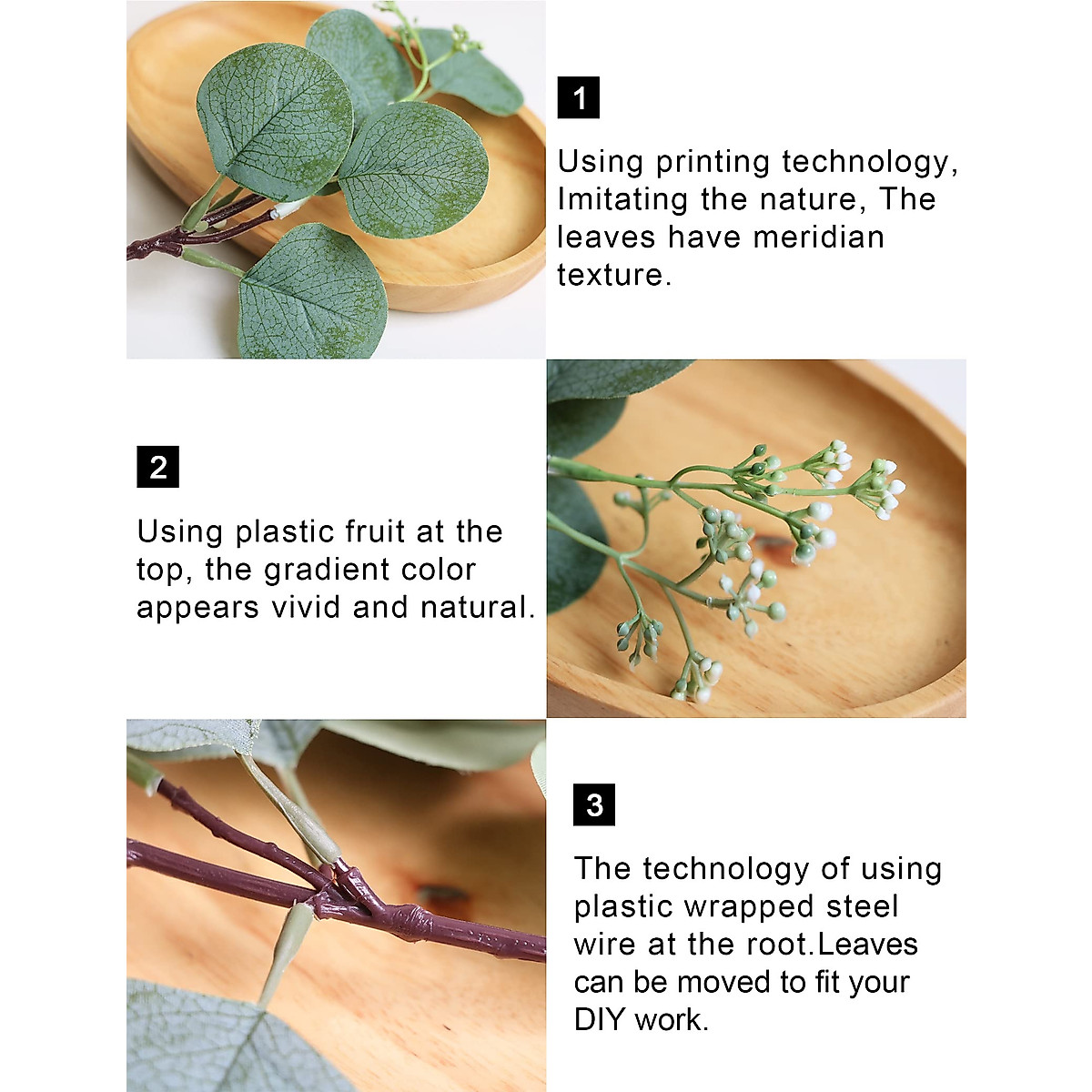 1

Using printing technology, Imitating the nature, The leaves have meridian texture.

2

Using plastic fruit at the top, the gradient color appears vivid and natural.

3

The technology of using plastic wrapped steel wire at the root.Leaves can be moved to fit your DIY work.