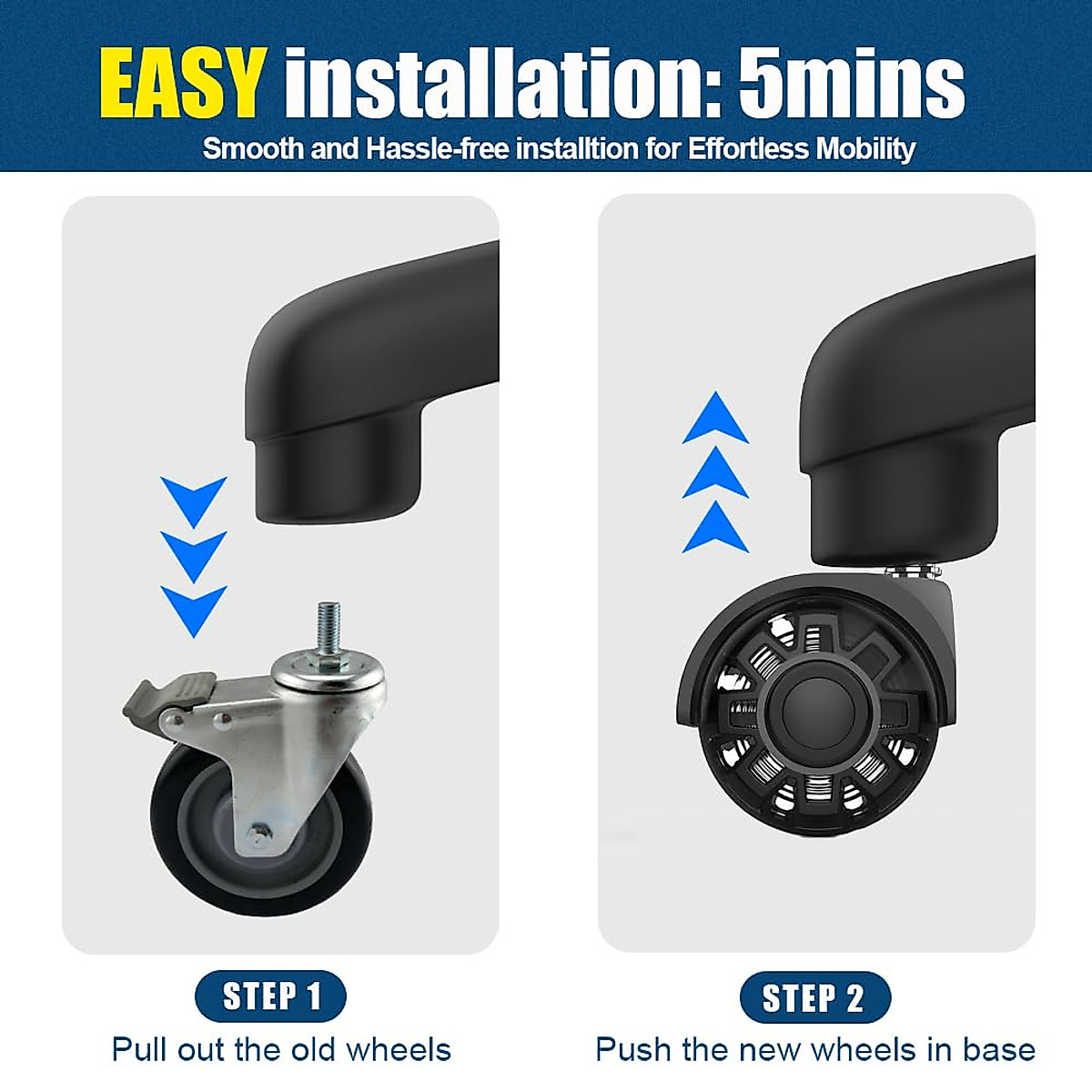 EASY installation: 5mins

Smooth and Hassle-free installtion for Effortless Mobility

STEP 1

Pull out the old wheels

STEP 2

Push the new wheels in base