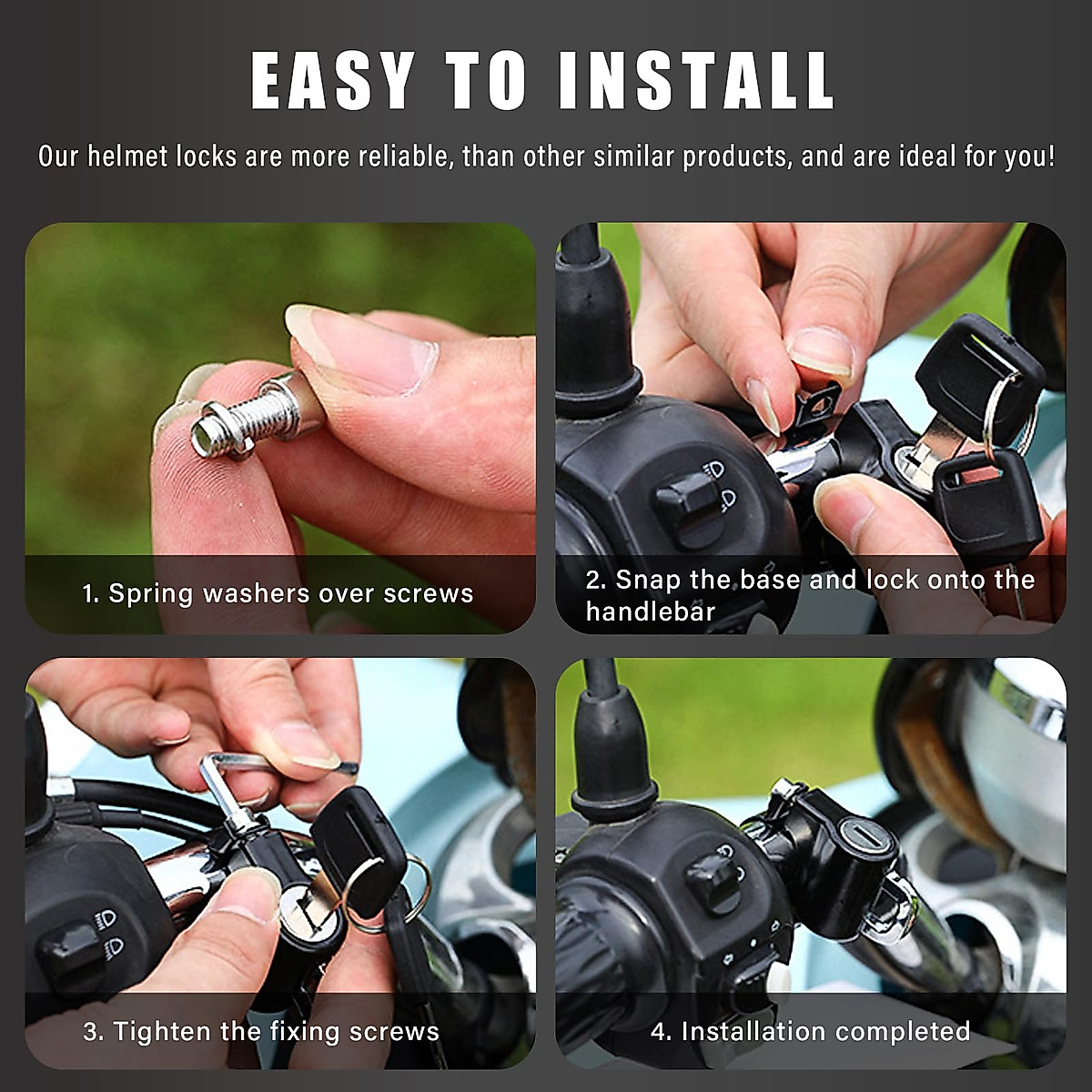 EASY TO INSTALL

Our helmet locks are more reliable, than other similar products, and are ideal for you!

1. Spring washers over screws

2. Snap the base and lock onto the handlebar

3. Tighten the fixing screws

4. Installation completed