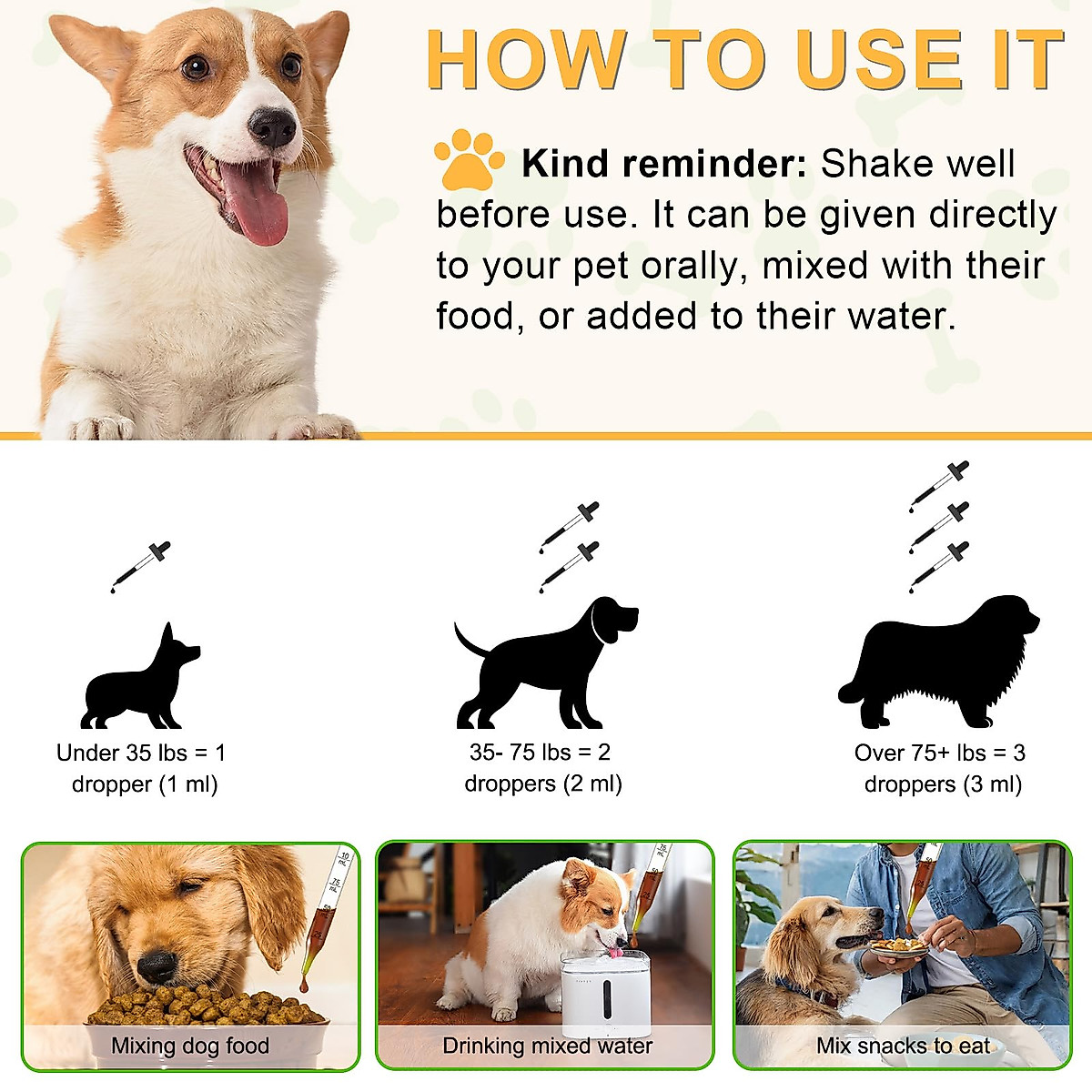 HOW TO USE IT

Kind reminder: Shake well before use. It can be given directly to your pet orally, mixed with their food, or added to their water.

Under 35 lbs = 1 dropper (1 ml)

35- 75 lbs = 2 droppers (2 ml)

Over 75+ lbs = 3 droppers (3 ml)

Mixing dog food

Drinking mixed water

Mix snacks to eat