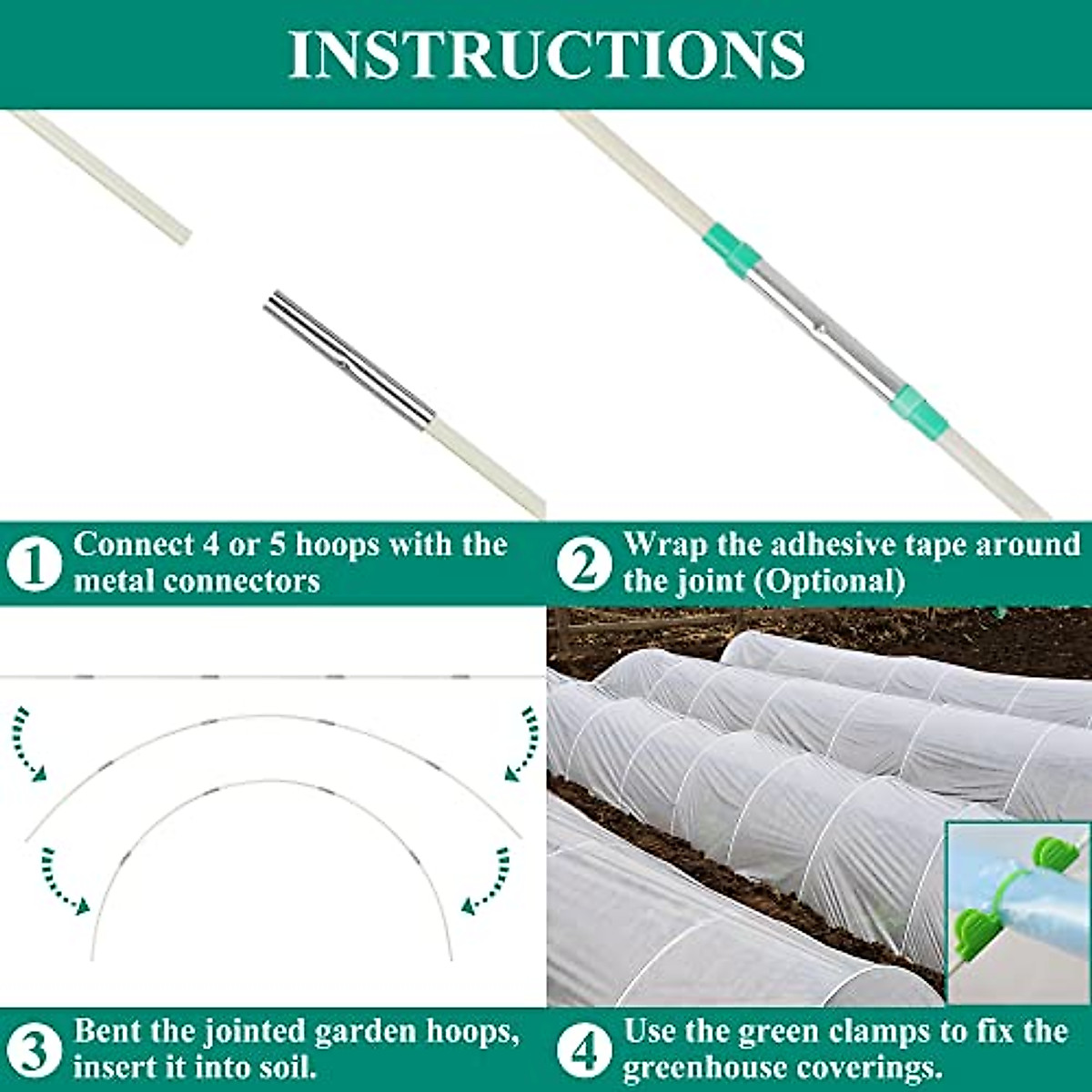 INSTRUCTIONS

1 Connect 4 or 5 hoops with the metal connectors

2 Wrap the adhesive tape around the joint (Optional)

3 Bent the jointed garden hoops, insert it into soil.

4 Use the green clamps to fix the greenhouse coverings.