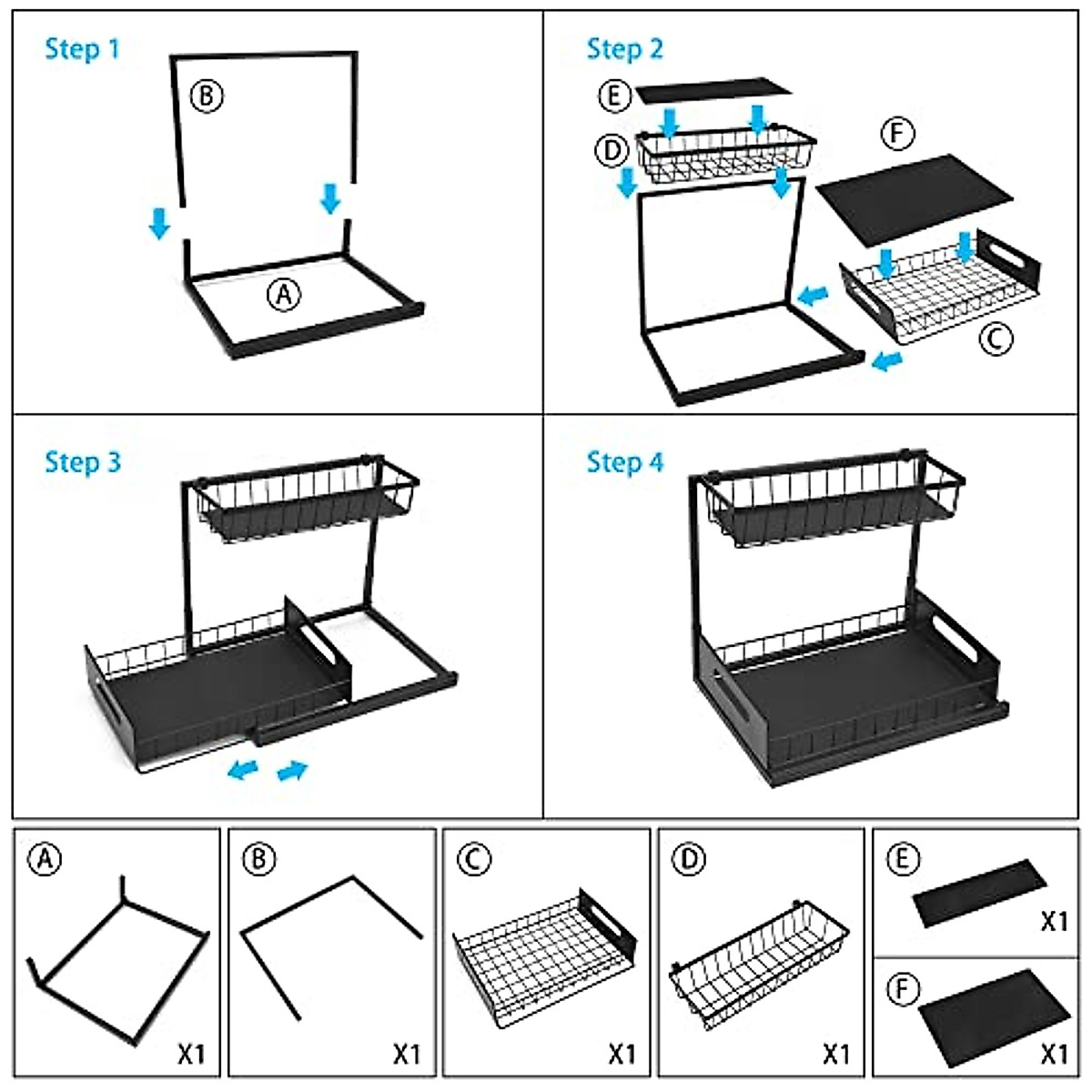 Step 1

B

A

Step 2

E

D

F

C

Step 3

Step 4

A

X1

B

X1

C

X1

D

X1

E

X1

F

X1