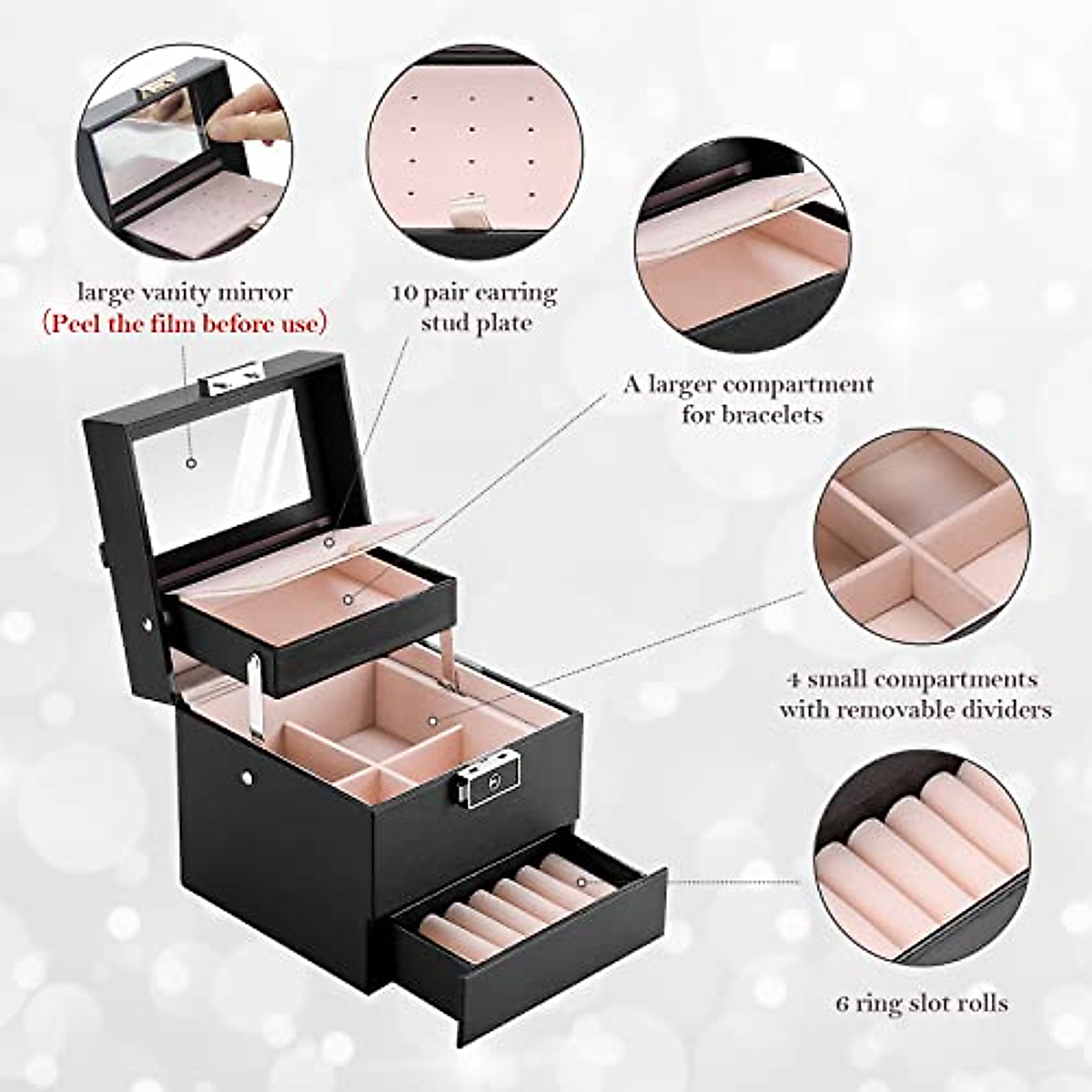 large vanity mirror
(Peel the film before use)

10 pair earring stud plate

A larger compartment for bracelets

4 small compartments with removable dividers

6 ring slot rolls