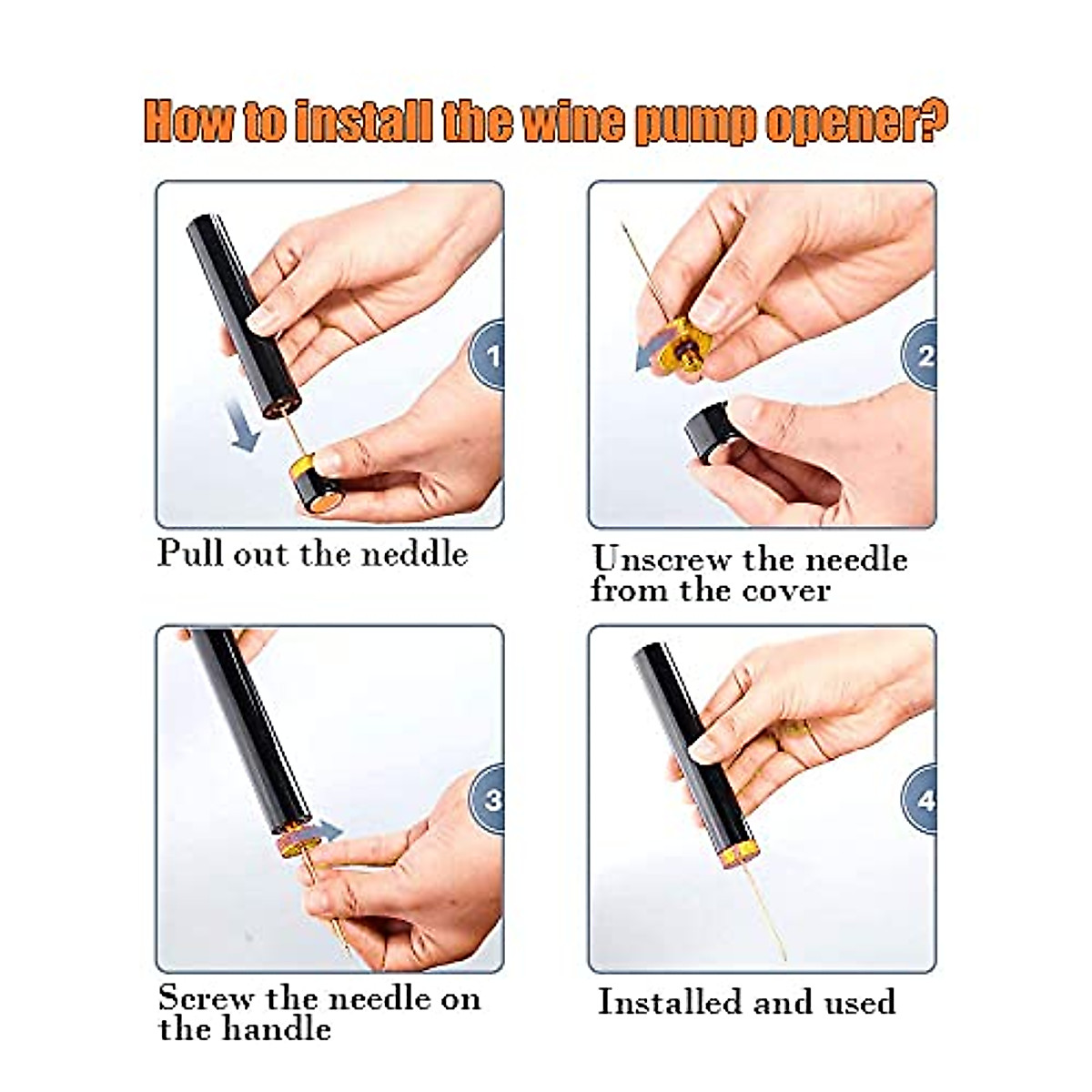 How to install the wine pump opener?

1

Pull out the neddle

2

Unscrew the needle from the cover

3

Screw the needle on the handle

4

Installed and used