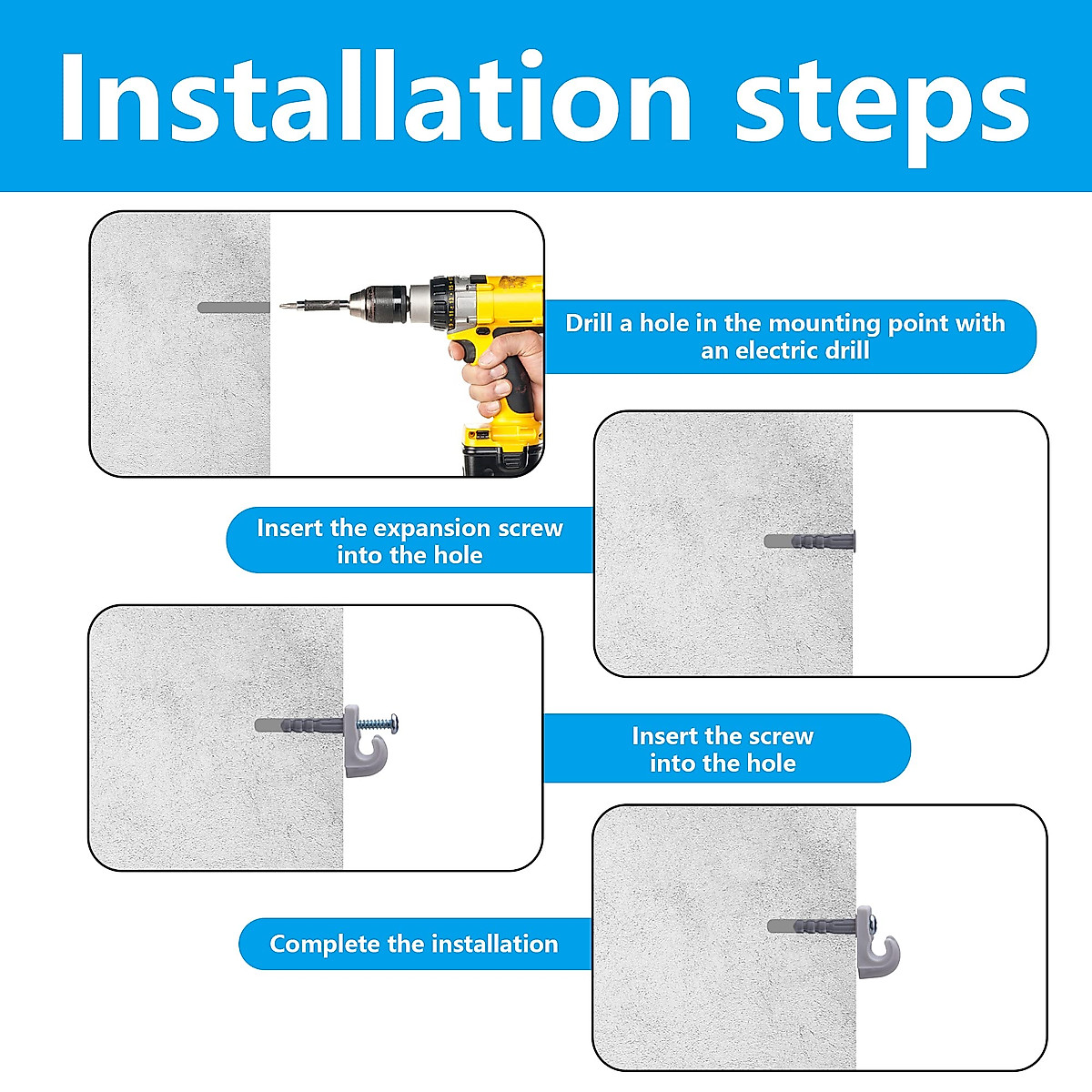 Installation steps

Drill a hole in the mounting point with an electric drill

Insert the expansion screw into the hole

Insert the screw into the hole

Complete the installation