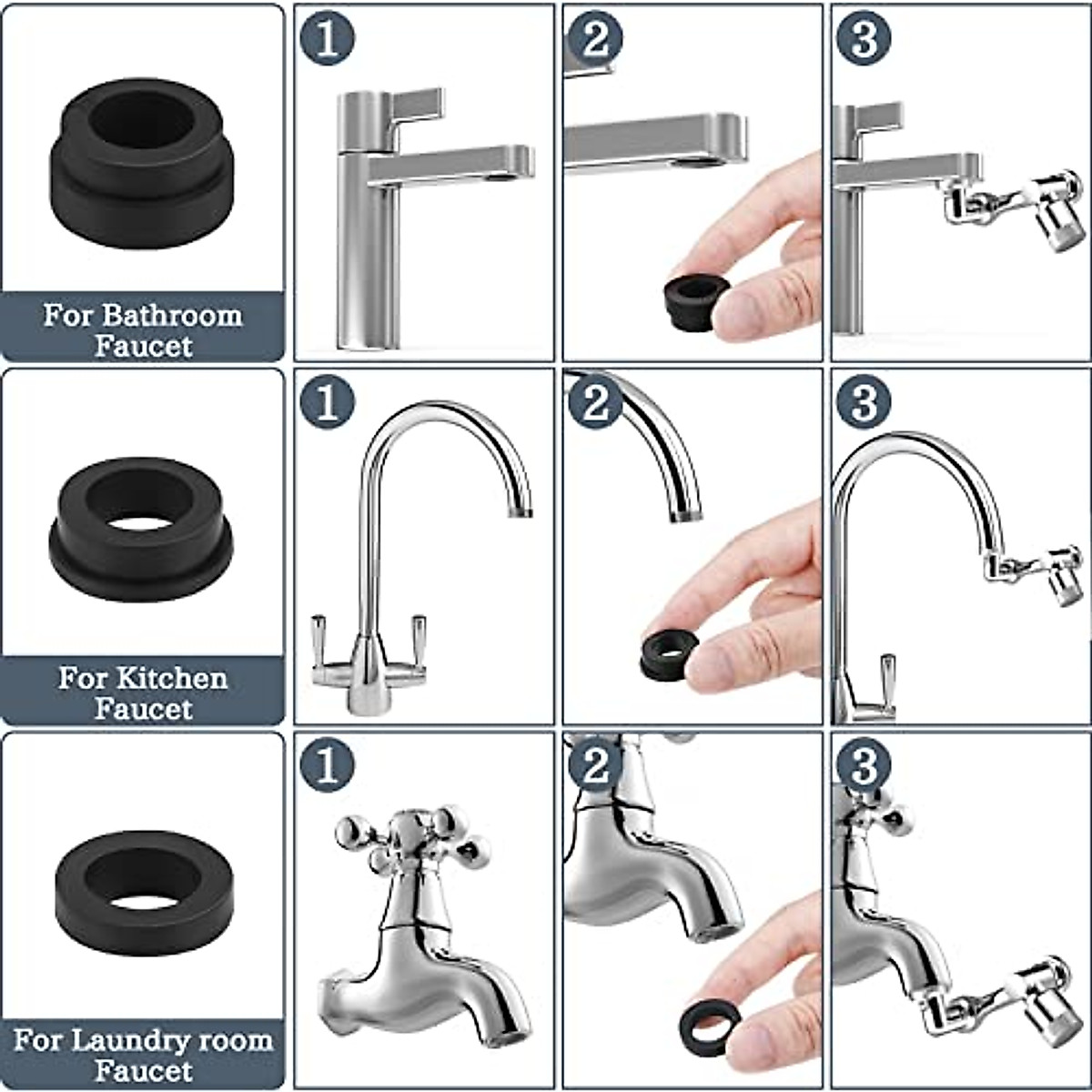 For Bathroom Faucet

1

2

3

For Kitchen Faucet

1

2

3

For Laundry room Faucet

1

2

3