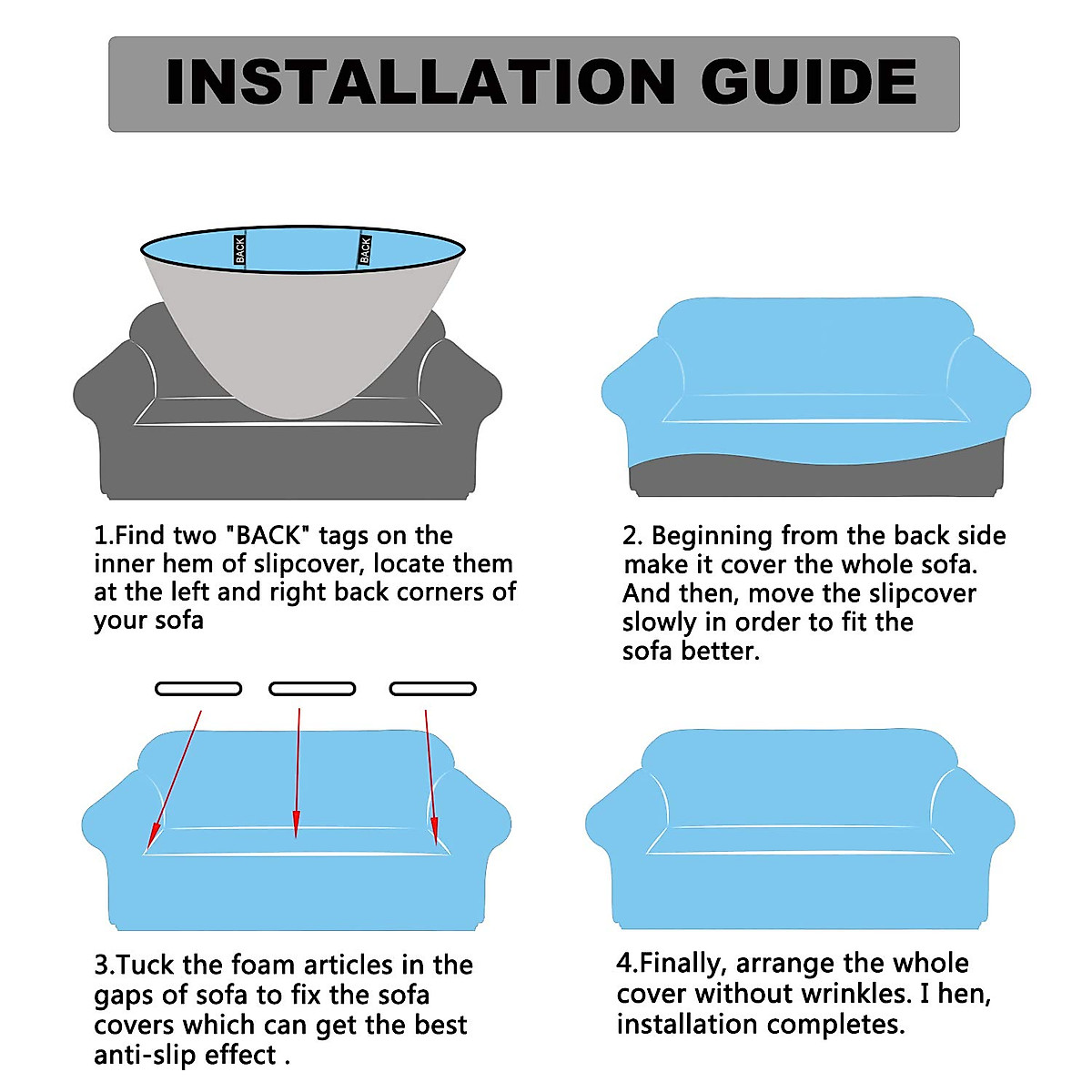 INSTALLATION GUIDE

BACK

BACK

1.Find two "BACK" tags on the inner hem of slipcover, locate them at the left and right back corners of your sofa

2. Beginning from the back side make it cover the whole sofa. And then, move the slipcover slowly in order to fit the sofa better.

3.Tuck the foam articles in the gaps of sofa to fix the sofa covers which can get the best anti-slip effect .

4.Finally, arrange the whole cover without wrinkles. I hen, installation completes.