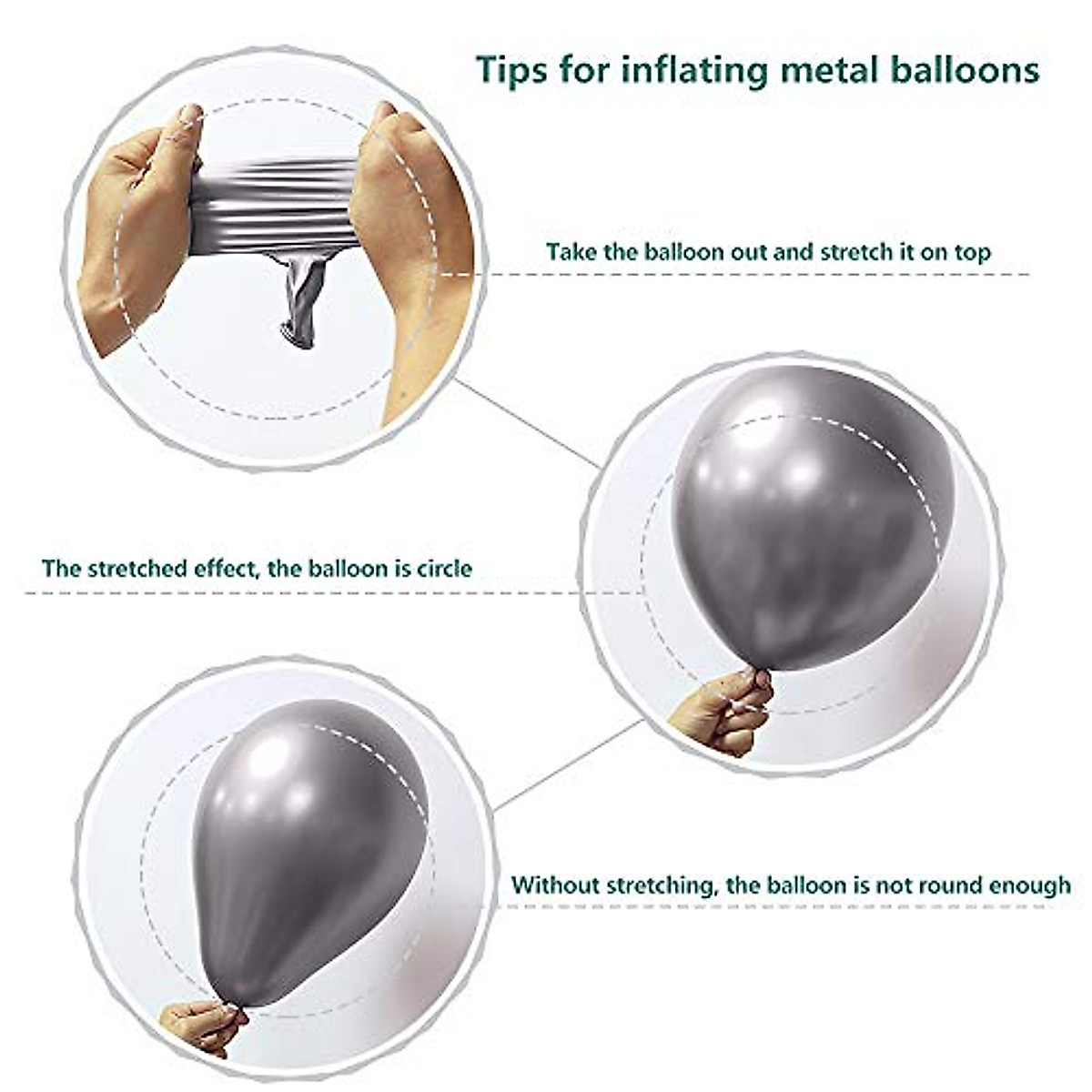 Tips for inflating metal balloons

Take the balloon out and stretch it on top

The stretched effect, the balloon is circle

Without stretching, the balloon is not round enough