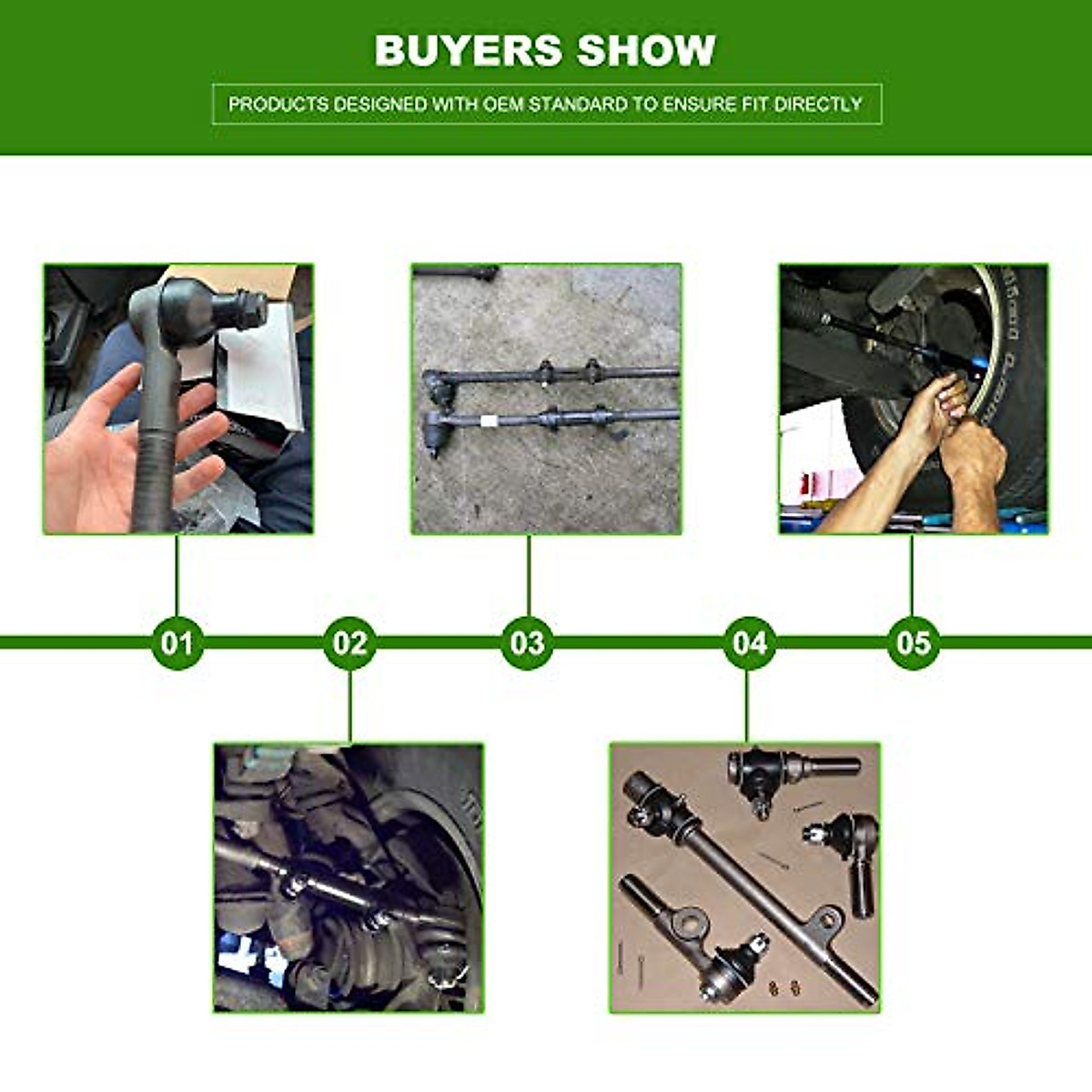 BUYERS SHOW

PRODUCTS DESIGNED WITH OEM STANDARD TO ENSURE FIT DIRECTLY

01

02

03

04

05