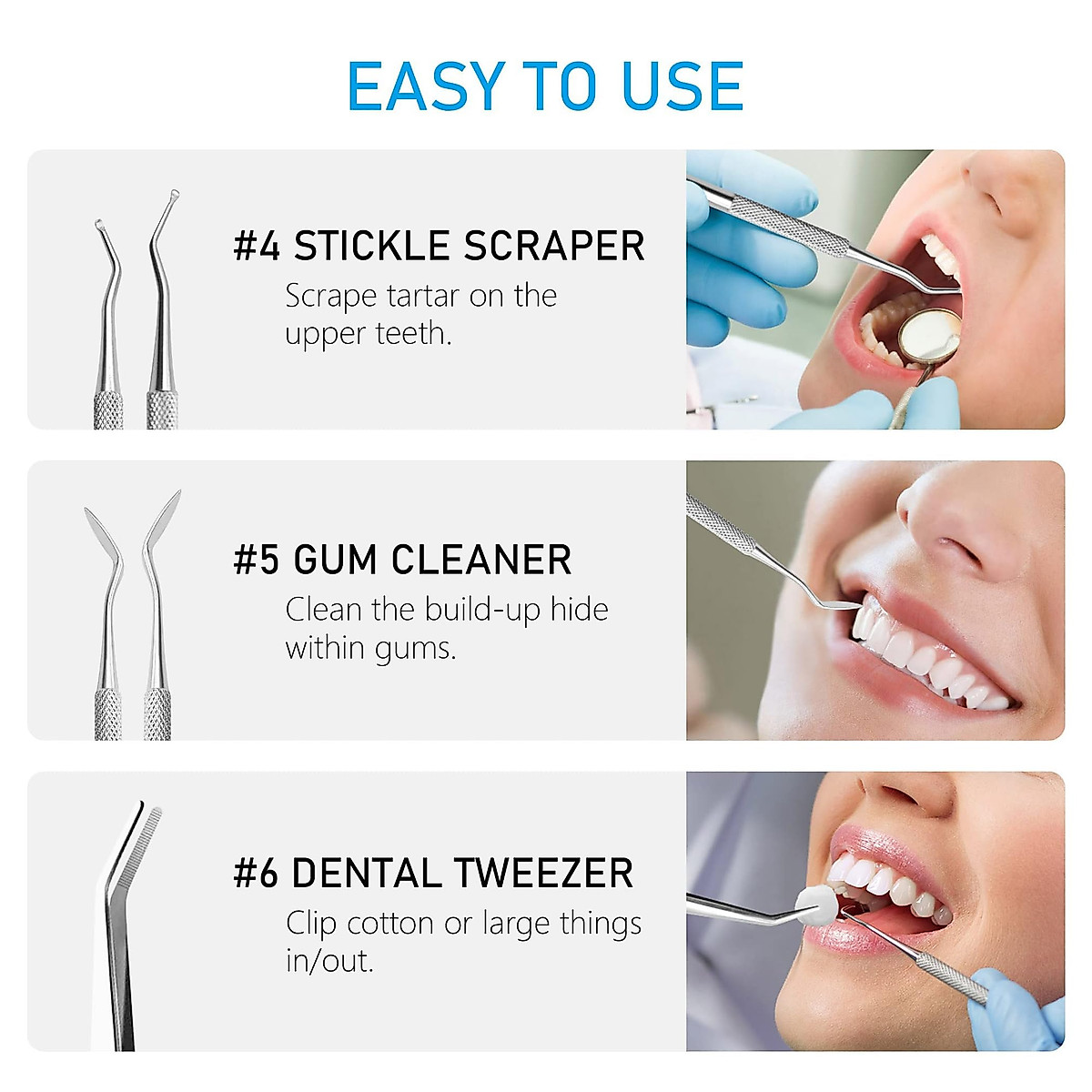 EASY TO USE

#4 STICKLE SCRAPER
Scrape tartar on the upper teeth.

#5 GUM CLEANER
Clean the build-up hide within gums.

#6 DENTAL TWEEZER
Clip cotton or large things in/out.