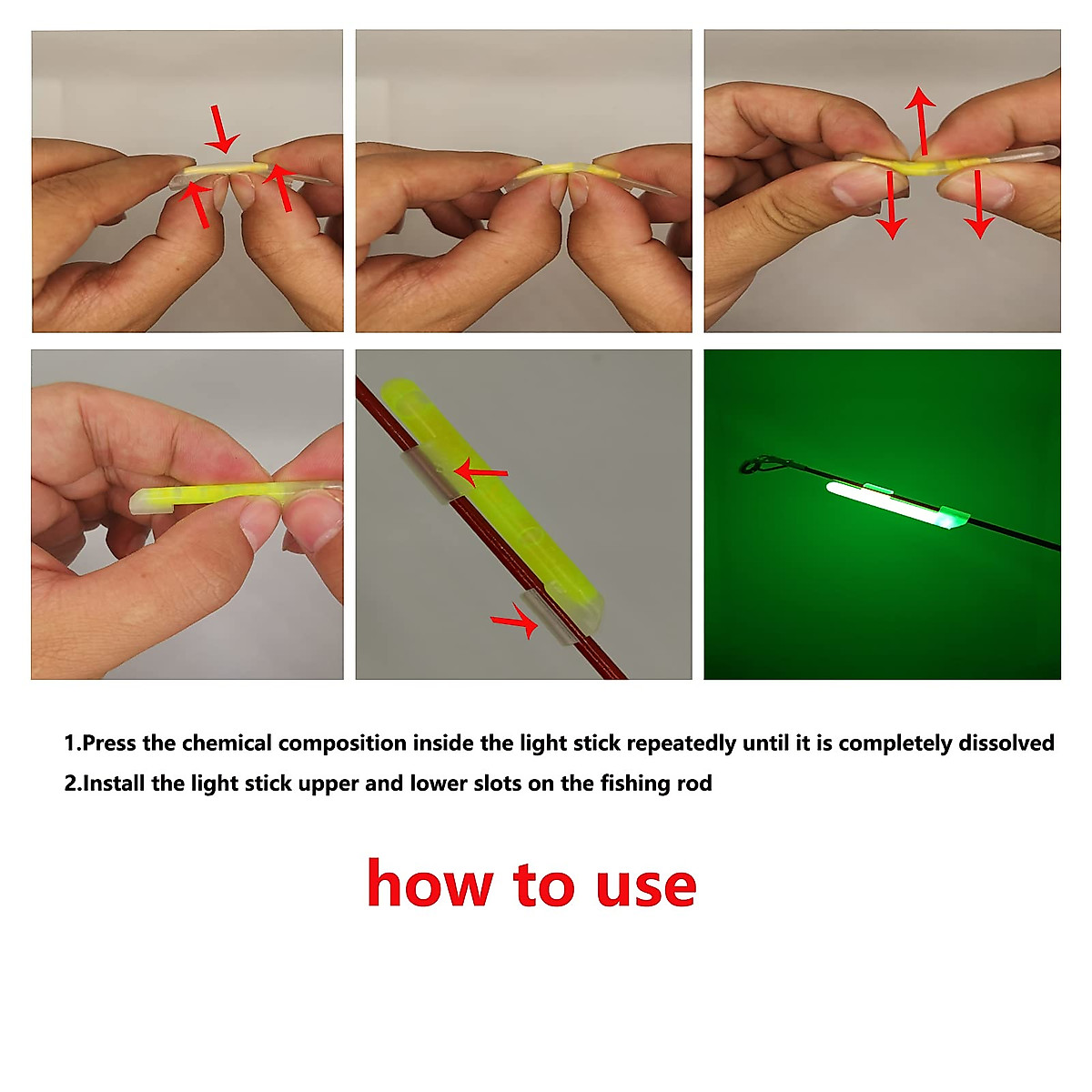 1.Press the chemical composition inside the light stick repeatedly until it is completely dissolved

2.Install the light stick upper and lower slots on the fishing rod

how to use