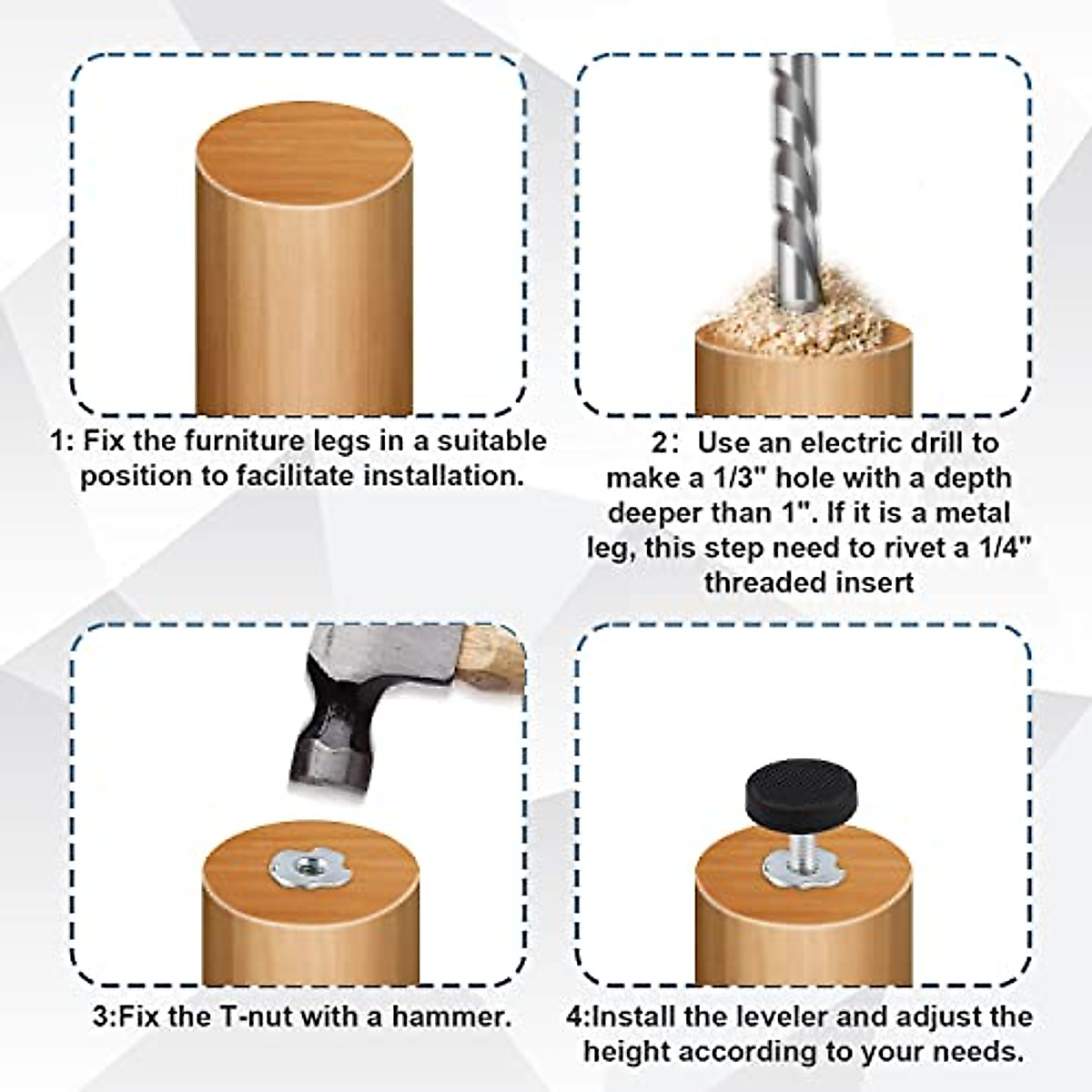 1: Fix the furniture legs in a suitable position to facilitate installation.

2: Use an electric drill to make a 1/3" hole with a depth deeper than 1". If it is a metal leg, this step need to rivet a 1/4" threaded insert

3:Fix the T-nut with a hammer.

4:Install the leveler and adjust the height according to your needs.