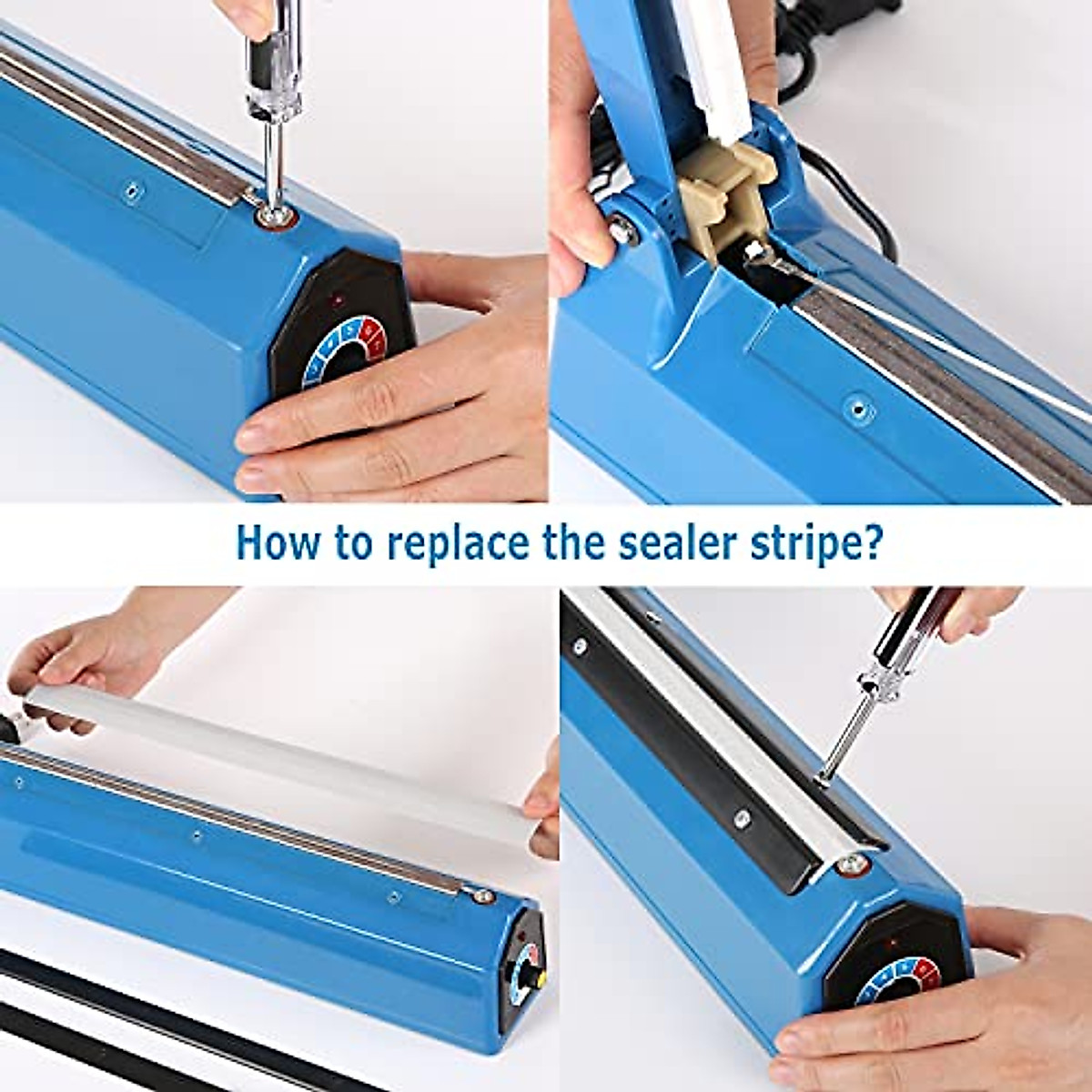 How to replace the sealer stripe?