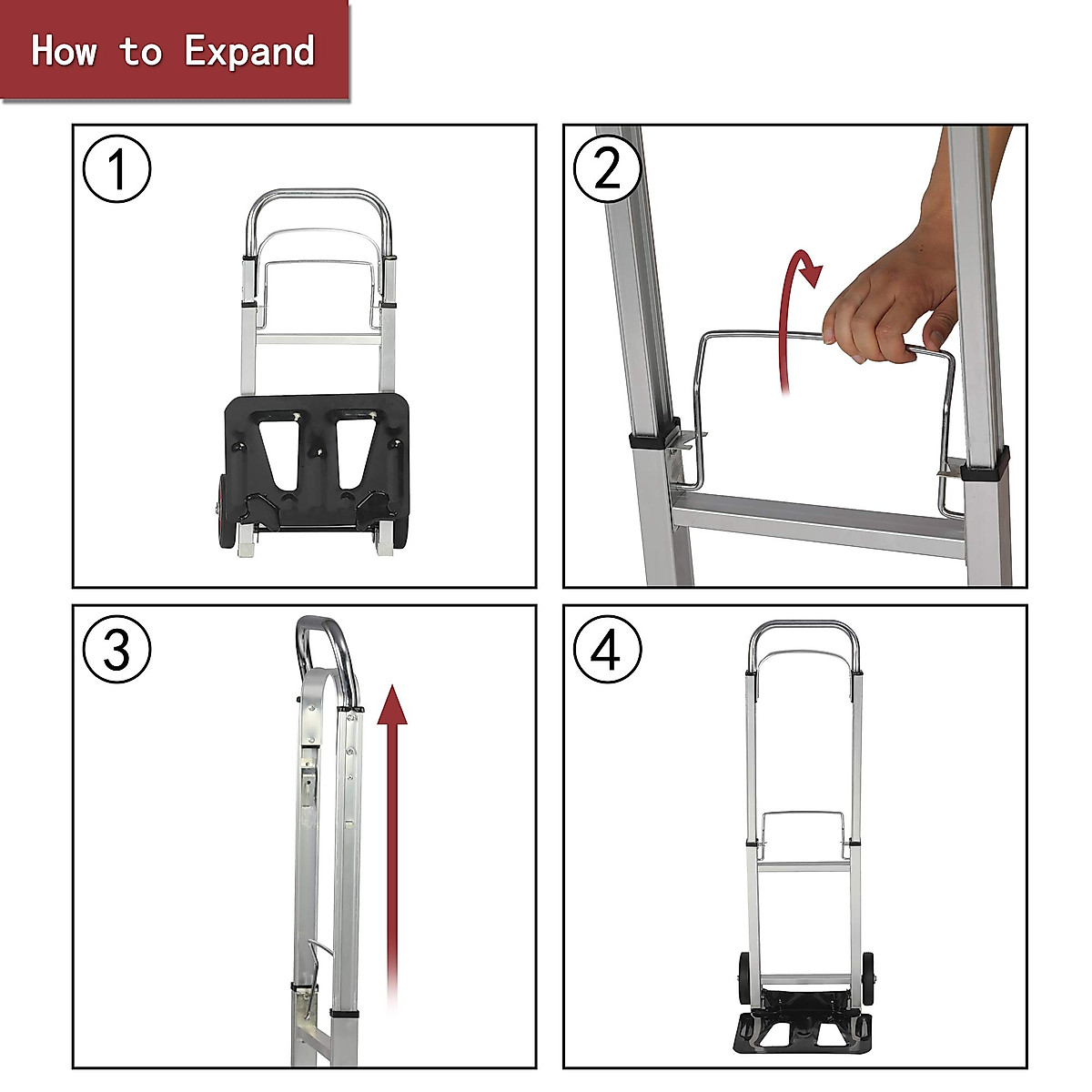 How to Expand

①

②

③

④