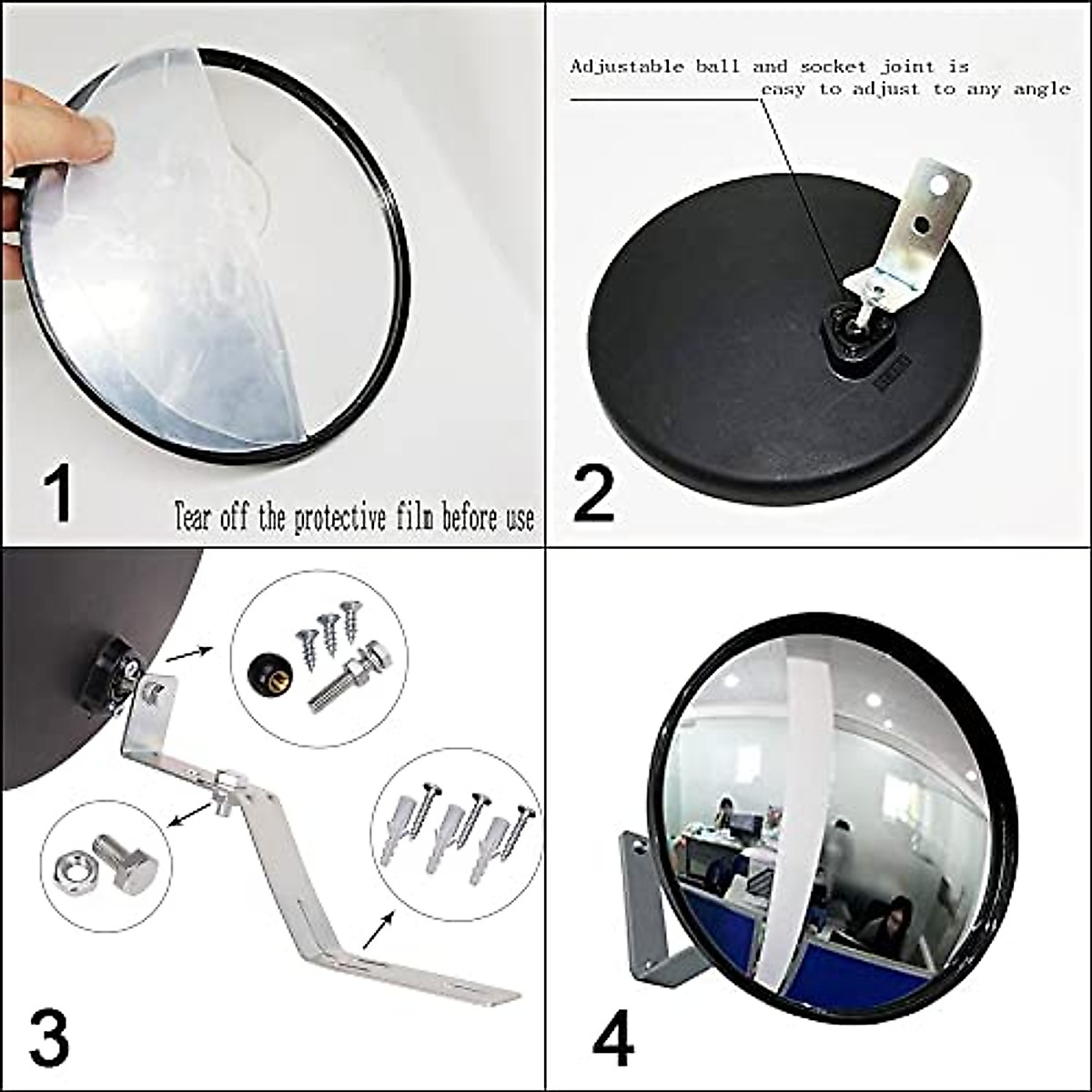 1

Tear off the protective film before use

Adjustable ball and socket joint is easy to adjust to any angle

2

3

4