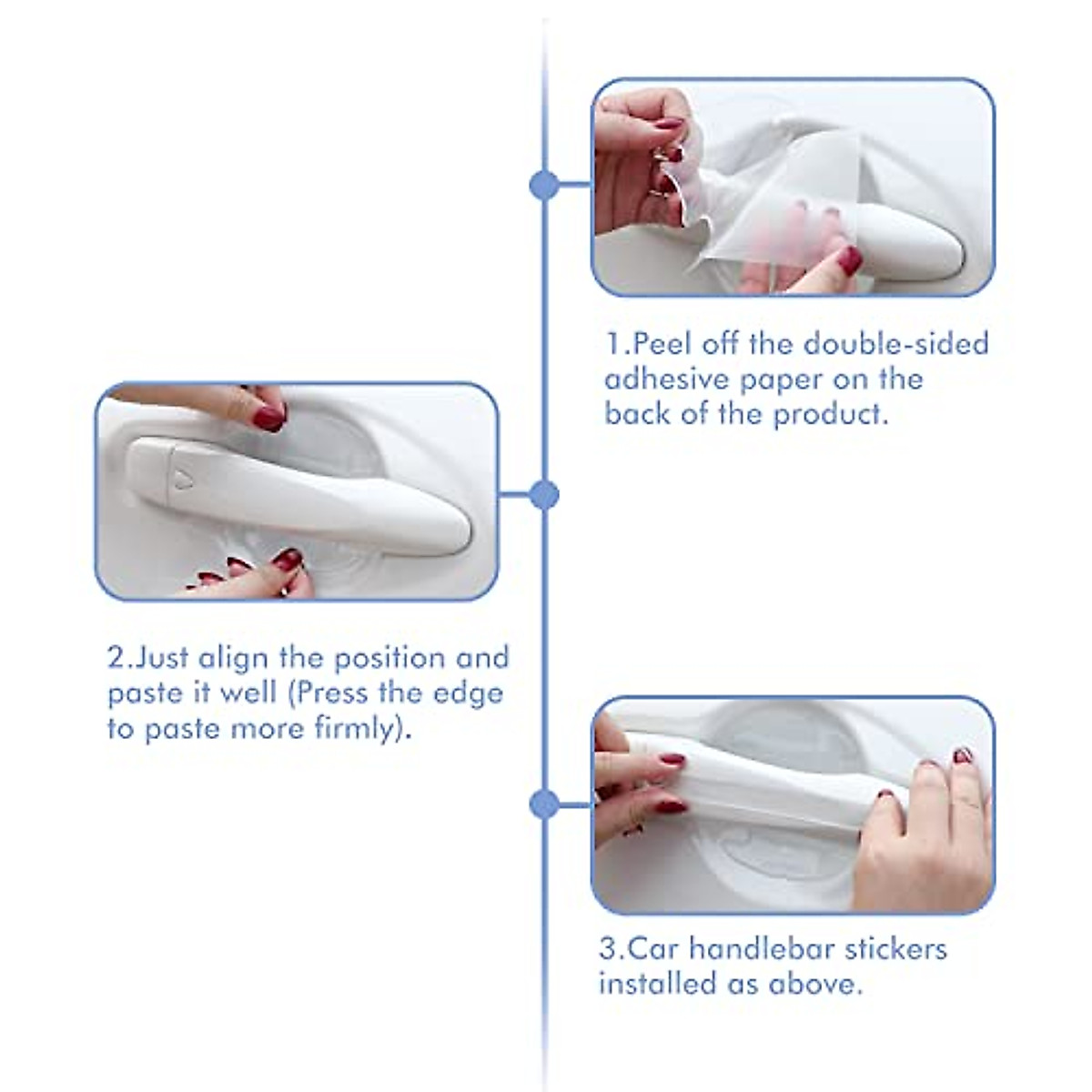 1.Peel off the double-sided adhesive paper on the back of the product.

2.Just align the position and paste it well (Press the edge to paste more firmly).

3.Car handlebar stickers installed as above.