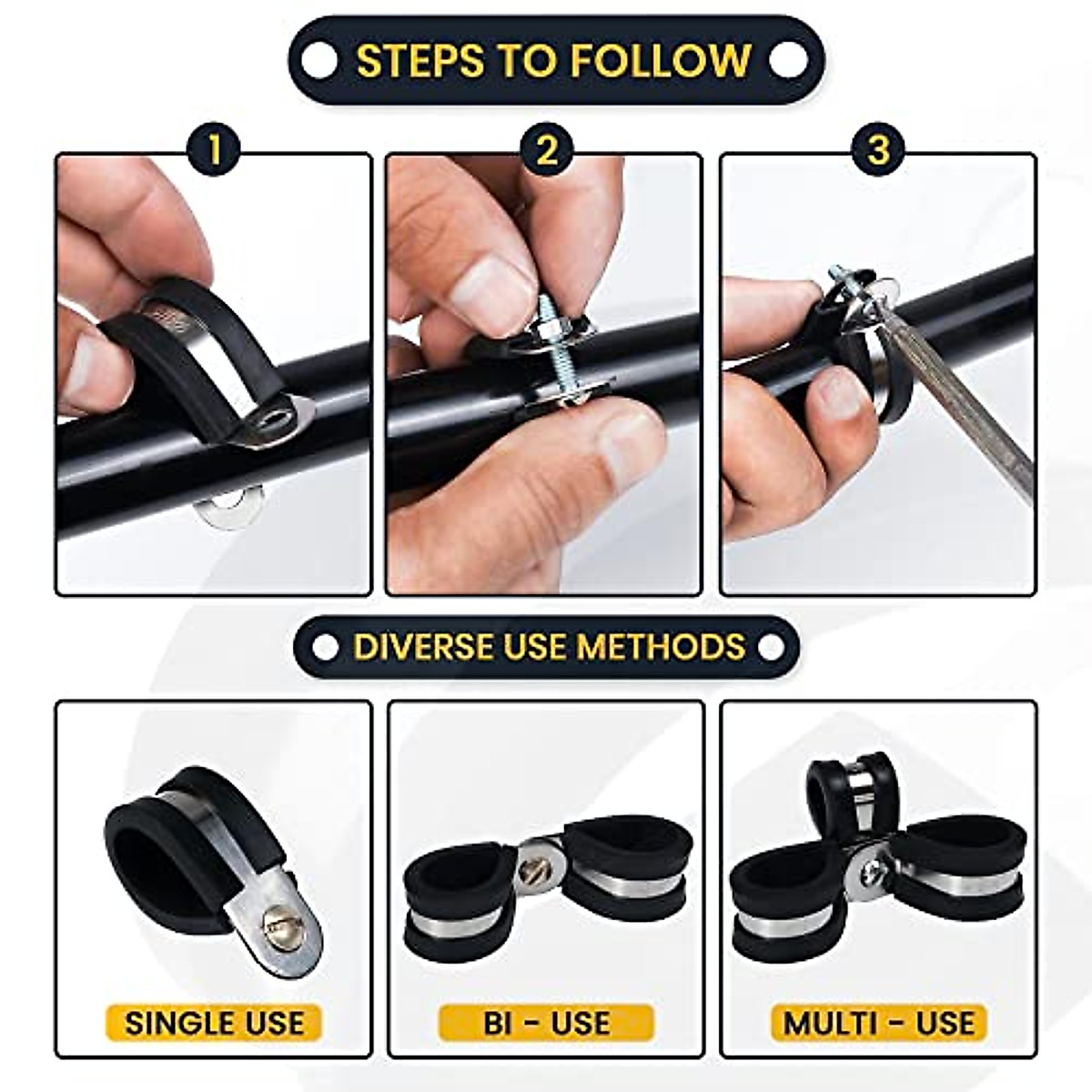 STEPS TO FOLLOW

1

2

3

DIVERSE USE METHODS

SINGLE USE

BI - USE

MULTI - USE