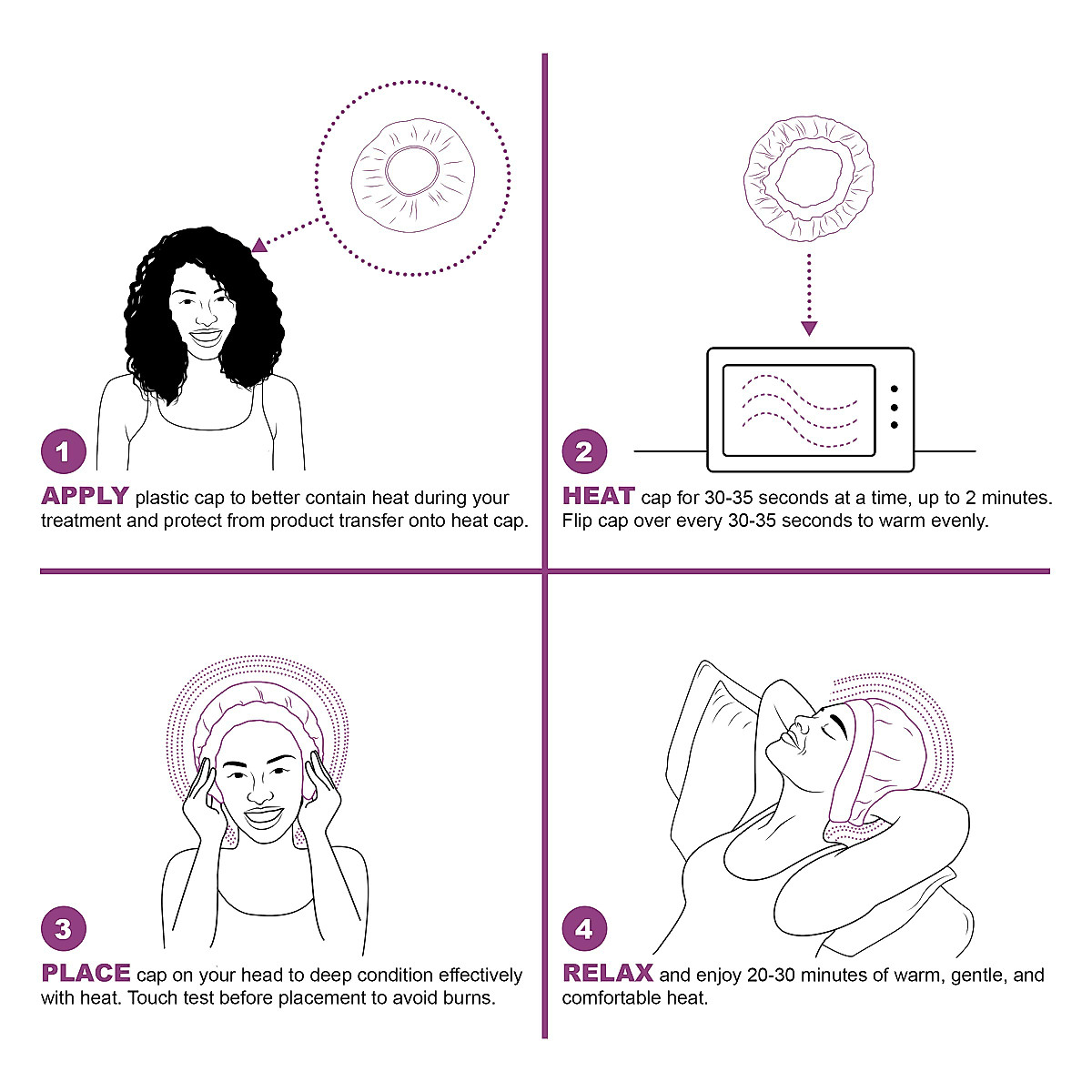 1

APPLY plastic cap to better contain heat during your treatment and protect from product transfer onto heat cap.

2

HEAT cap for 30-35 seconds at a time, up to 2 minutes. Flip cap over every 30-35 seconds to warm evenly.

3

PLACE cap on your head to deep condition effectively with heat. Touch test before placement to avoid burns.

4

RELAX and enjoy 20-30 minutes of warm, gentle, and comfortable heat.