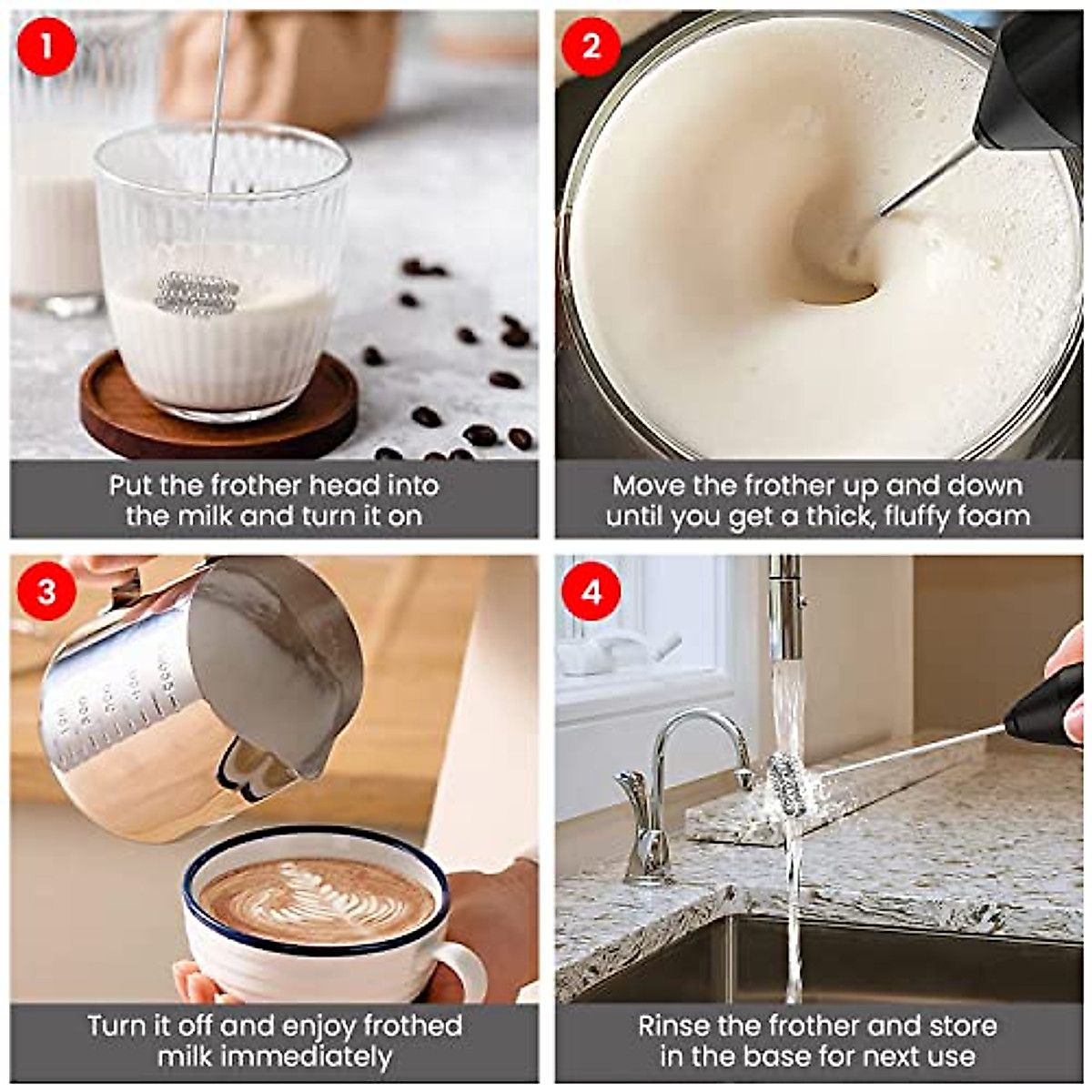 1

Put the frother head into the milk and turn it on

2

Move the frother up and down until you get a thick, fluffy foam

3

Turn it off and enjoy frothed milk immediately

4

Rinse the frother and store in the base for next use