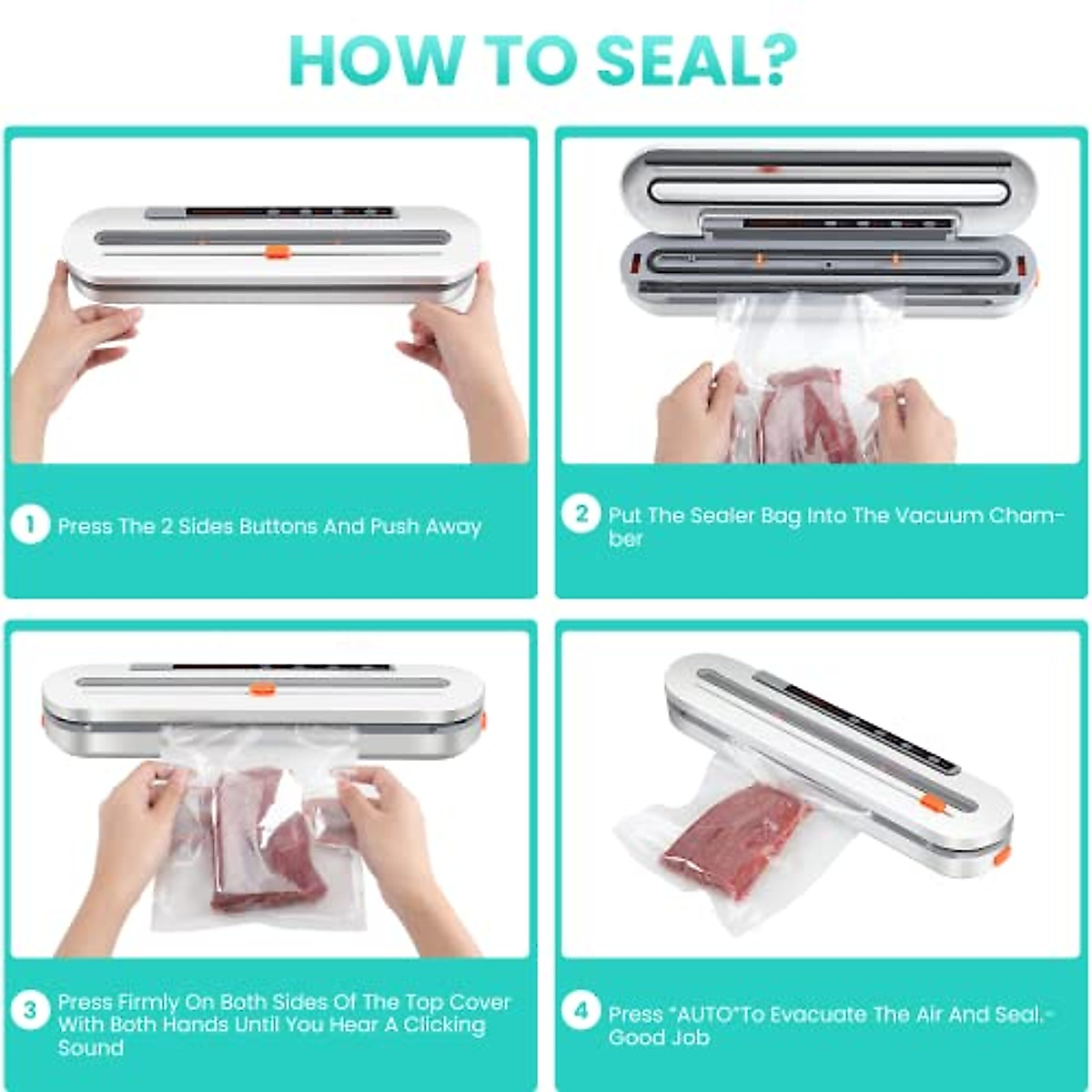 HOW TO SEAL?

1 Press The 2 Sides Buttons And Push Away

2 Put The Sealer Bag Into The Vacuum Chamber

3 Press Firmly On Both Sides Of The Top Cover With Both Hands Until You Hear A Clicking Sound

4 Press "AUTO"To Evacuate The Air And Seal.-Good Job