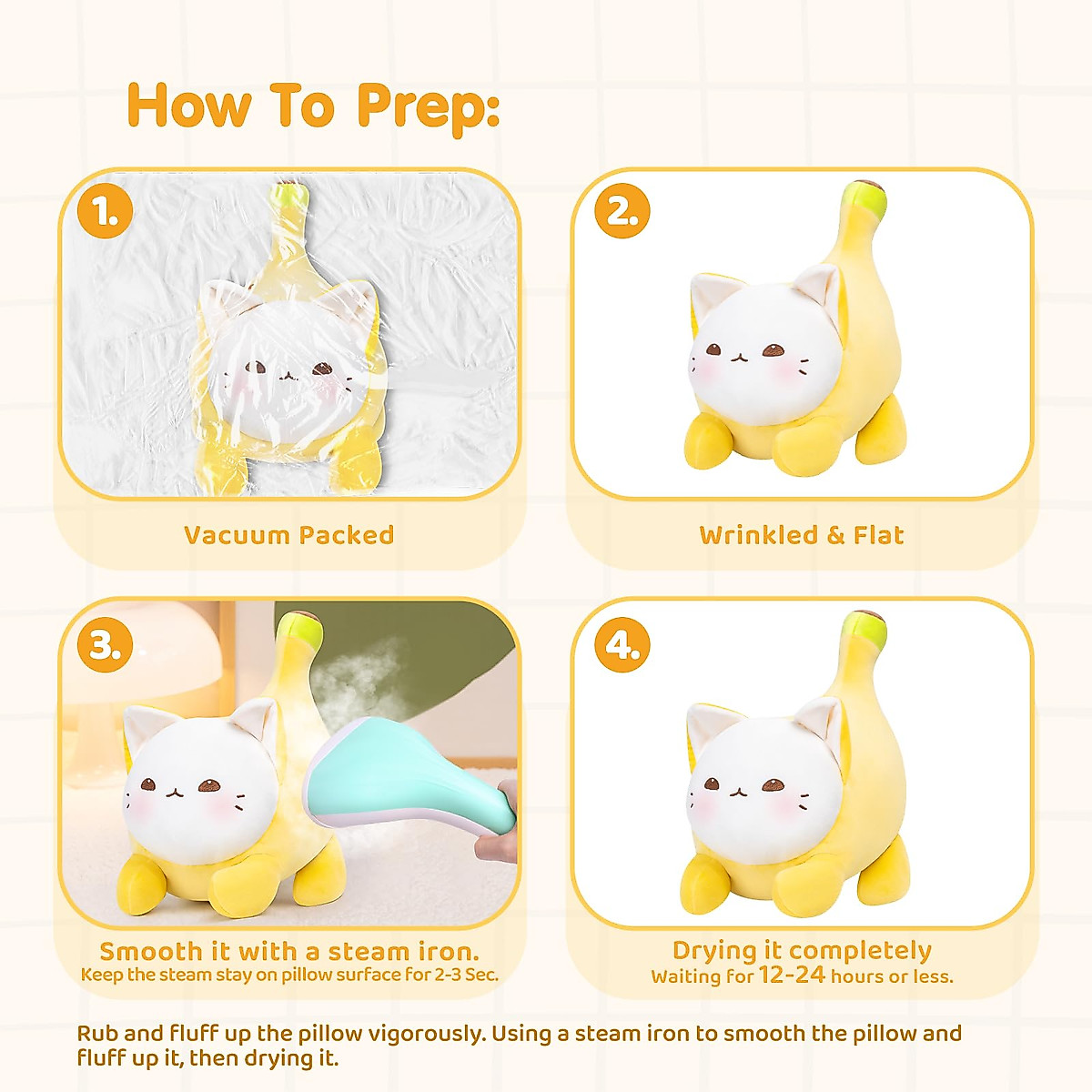 How To Prep:

1.

Vacuum Packed

2.

Wrinkled & Flat

3.

Smooth it with a steam iron.
Keep the steam stay on pillow surface for 2-3 Sec.

4.

Drying it completely
Waiting for 12-24 hours or less.

Rub and fluff up the pillow vigorously. Using a steam iron to smooth the pillow and fluff up it, then drying it.