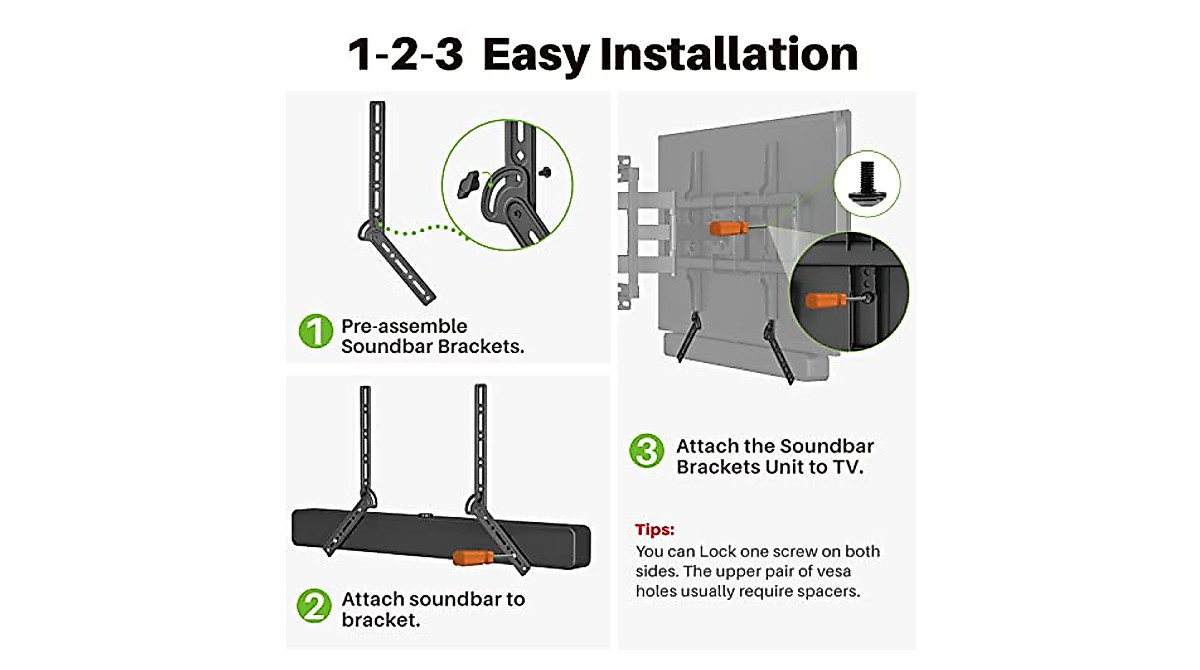 1-2-3 Easy Installation

1 Pre-assemble Soundbar Brackets.

2 Attach soundbar to bracket.

3 Attach the Soundbar Brackets Unit to TV.

Tips:
You can Lock one screw on both sides. The upper pair of vesa holes usually require spacers.