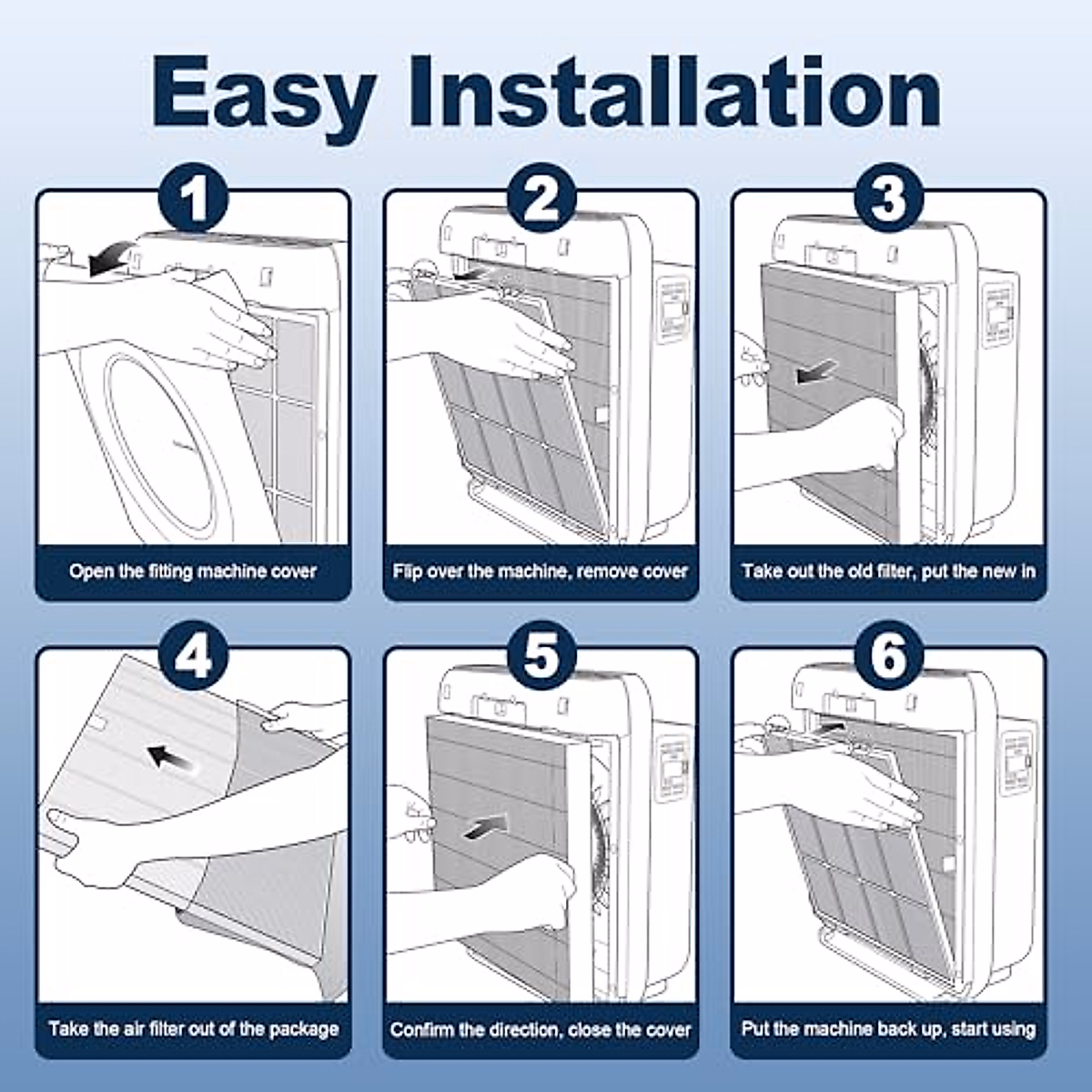 Easy Installation

1

Open the fitting machine cover

2

Flip over the machine, remove cover

3

Take out the old filter, put the new in

4

Take the air filter out of the package

5

Confirm the direction, close the cover

6

Put the machine back up, start using