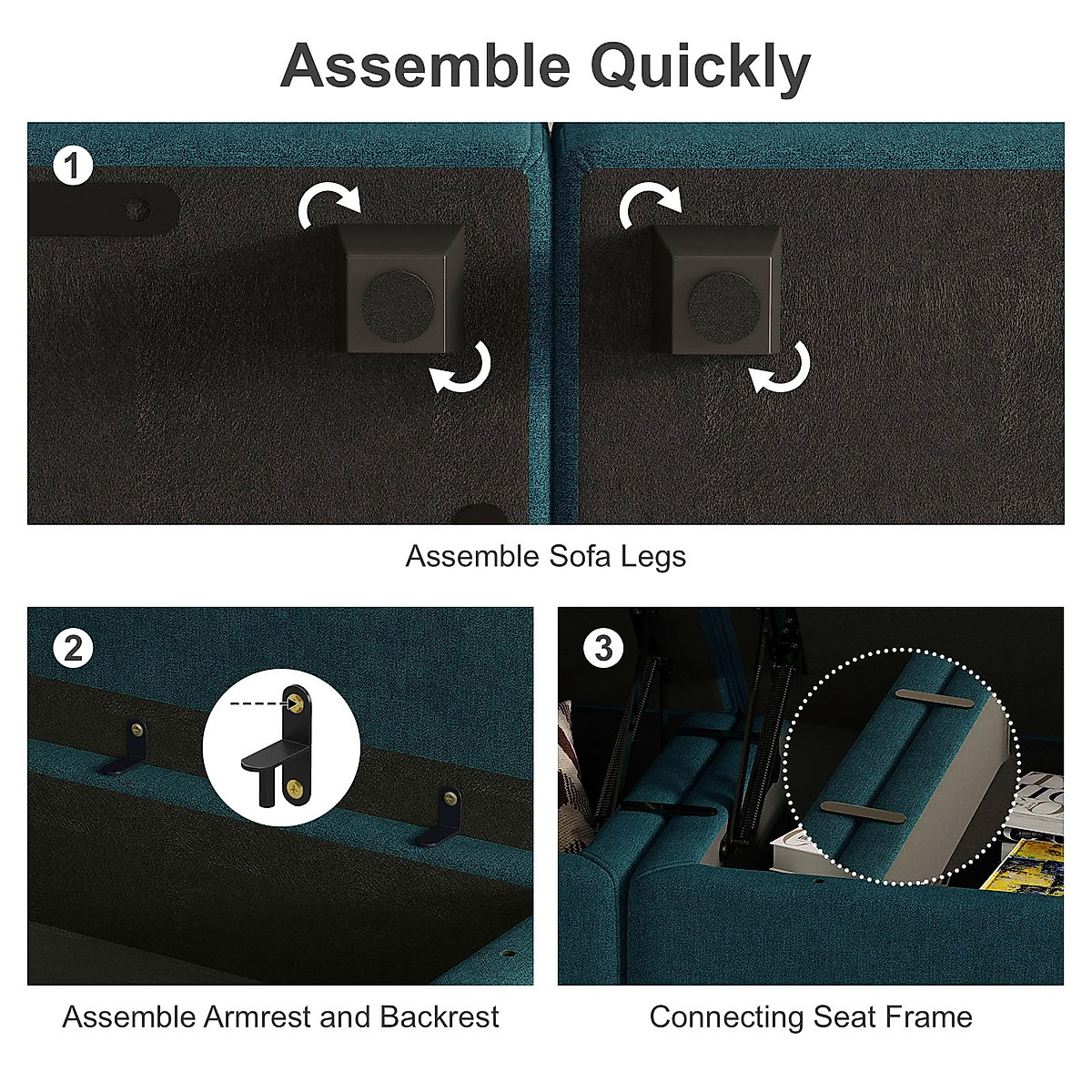 Assemble Quickly

1

Assemble Sofa Legs

2

Assemble Armrest and Backrest

3

Connecting Seat Frame