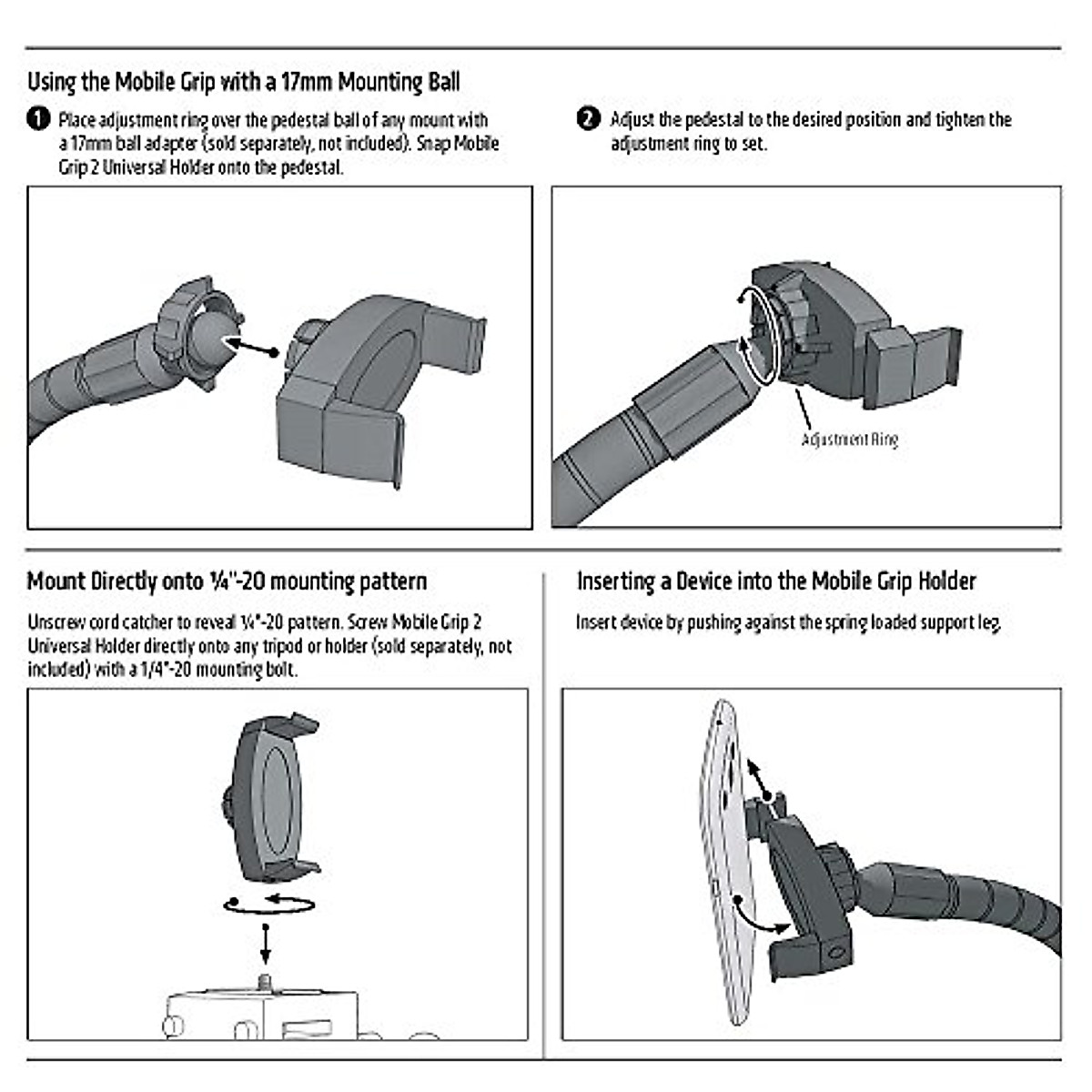 Using the Mobile Grip with a 17mm Mounting Ball

1 Place adjustment ring over the pedestal ball of any mount with a 17mm ball adapter (sold separately, not included). Snap Mobile Grip 2 Universal Holder onto the pedestal.

2 Adjust the pedestal to the desired position and tighten the adjustment ring to set.

Adjustment Ring

Mount Directly onto ¼"-20 mounting pattern

Unscrew cord catcher to reveal ¼"-20 pattern. Screw Mobile Grip 2 Universal Holder directly onto any tripod or holder (sold separately, not included) with a 1/4"-20 mounting bolt.

Inserting a Device into the Mobile Grip Holder

Insert device by pushing against the spring loaded support leg.