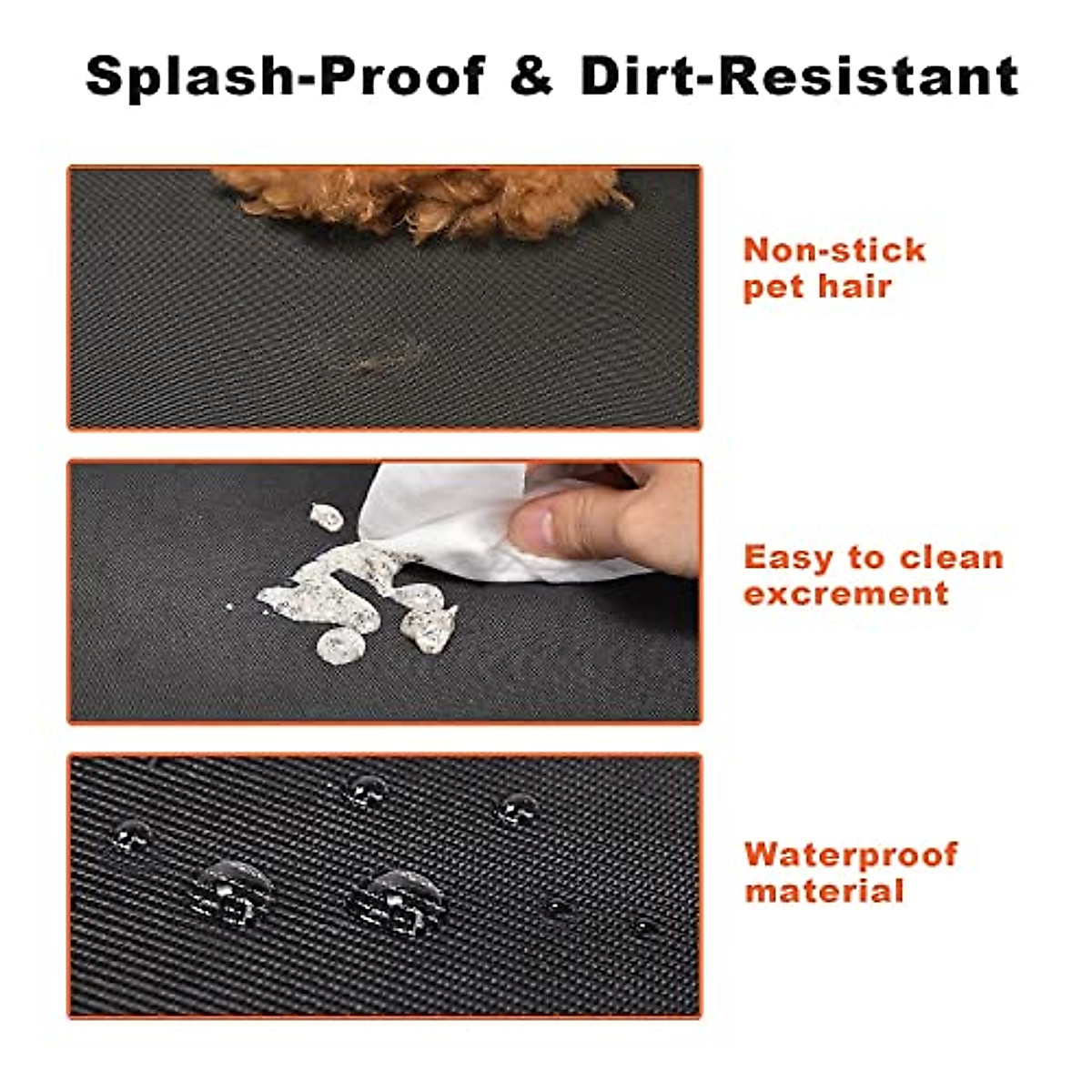 Splash-Proof & Dirt-Resistant

Non-stick pet hair

Easy to clean excrement

Waterproof material