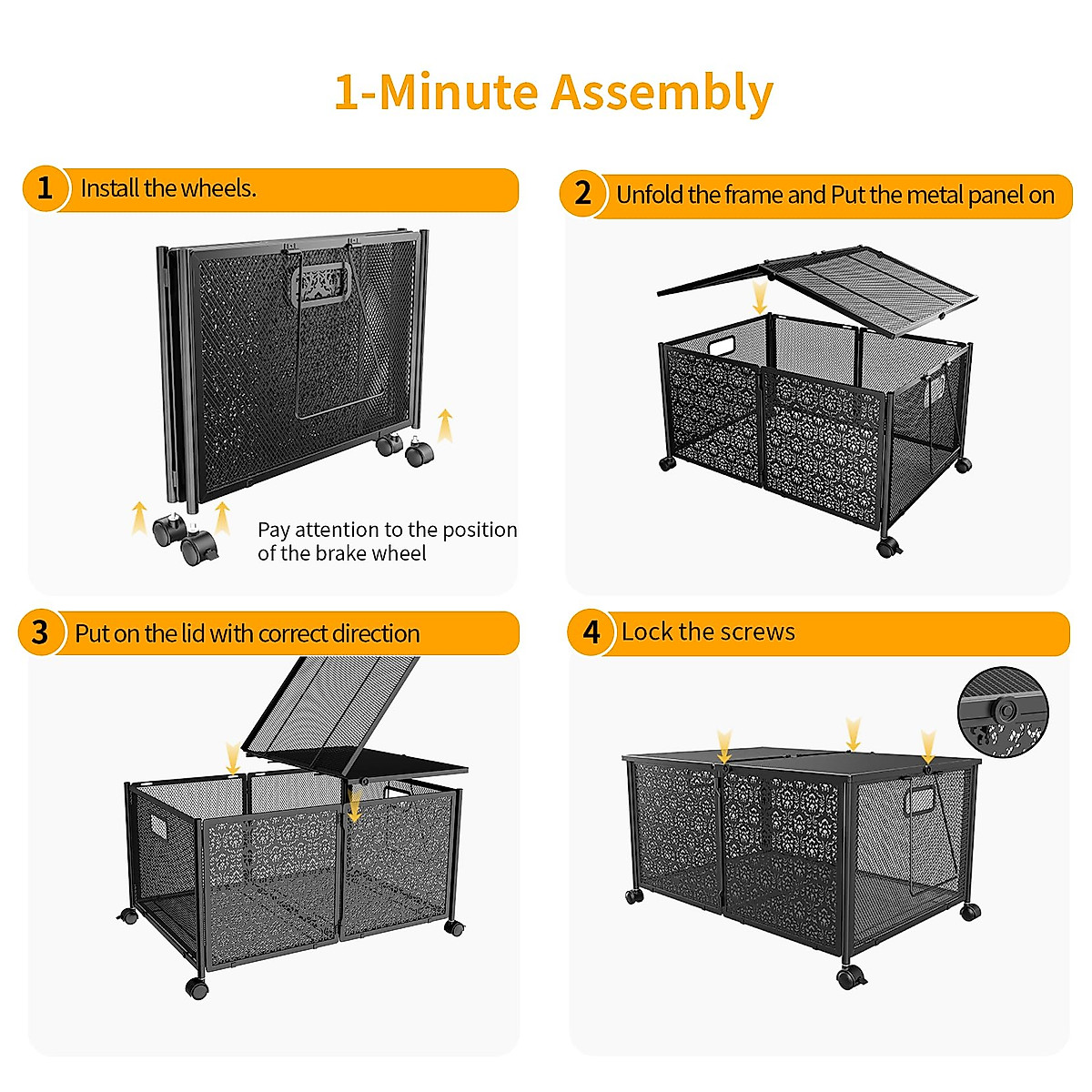 1-Minute Assembly

1 Install the wheels.

Pay attention to the position of the brake wheel

2 Unfold the frame and Put the metal panel on

3 Put on the lid with correct direction

4 Lock the screws