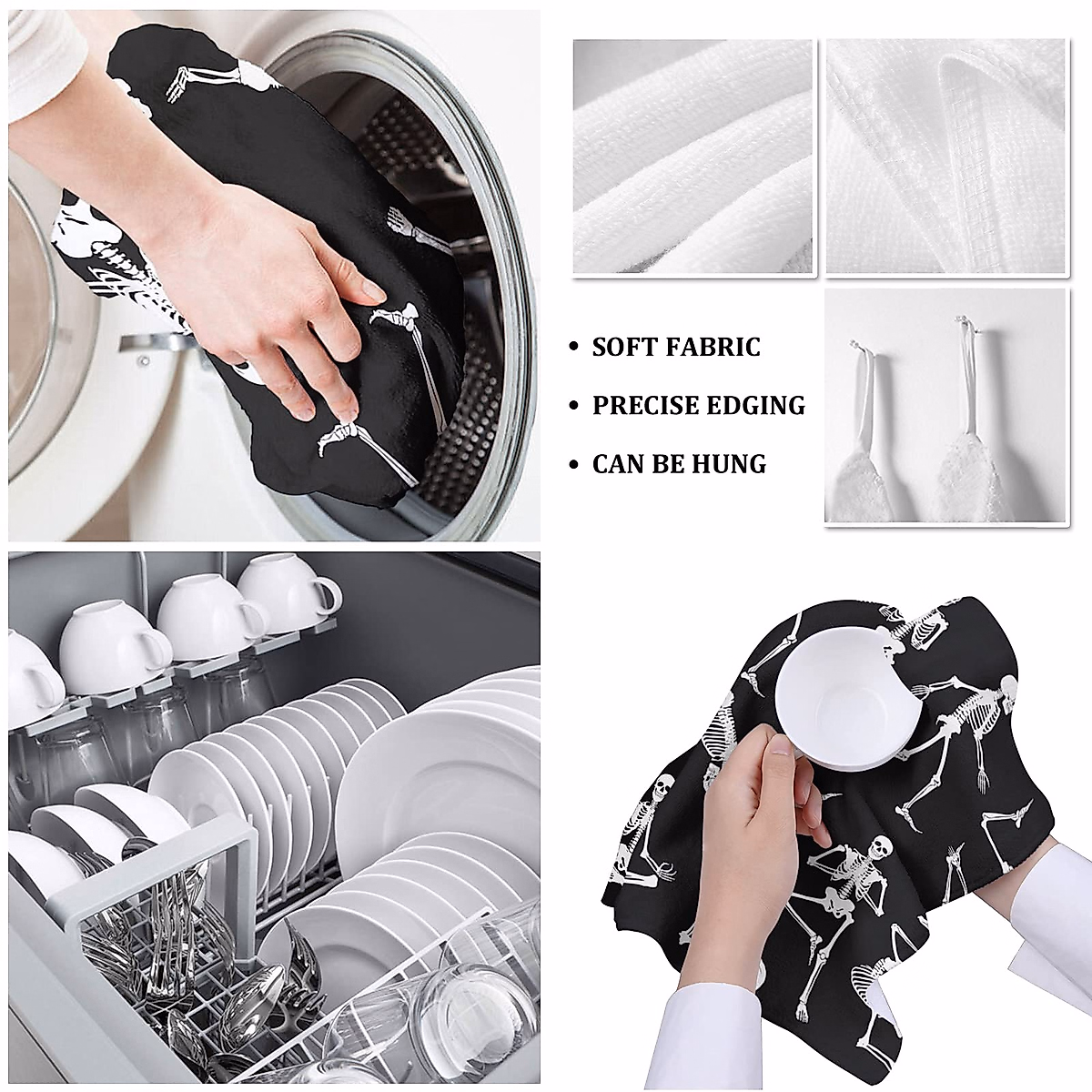 • SOFT FABRIC
• PRECISE EDGING
• CAN BE HUNG