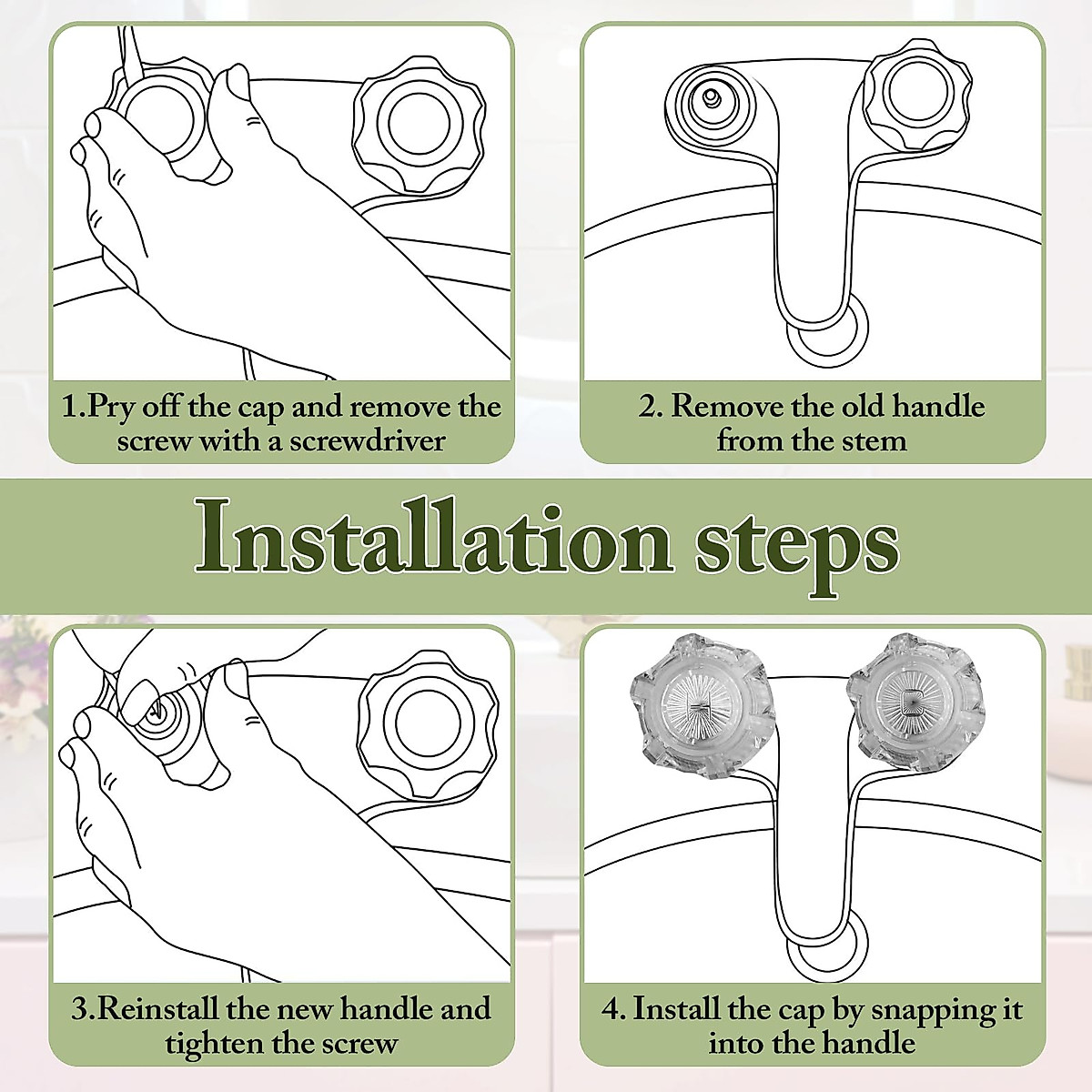 1.Pry off the cap and remove the screw with a screwdriver

2. Remove the old handle from the stem

Installation steps

3.Reinstall the new handle and tighten the screw

4. Install the cap by snapping it into the handle