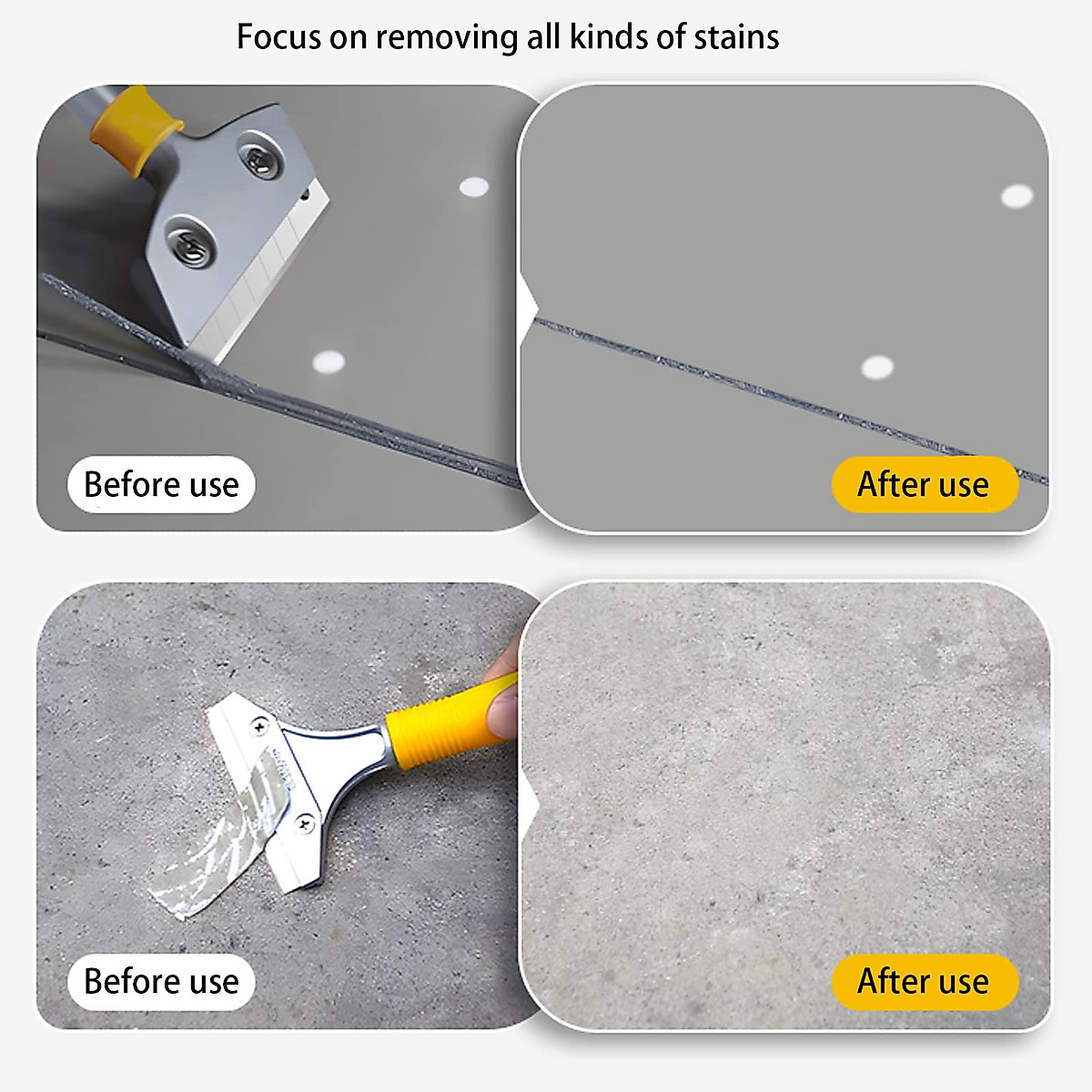 Focus on removing all kinds of stains

Before use

After use

Before use

After use