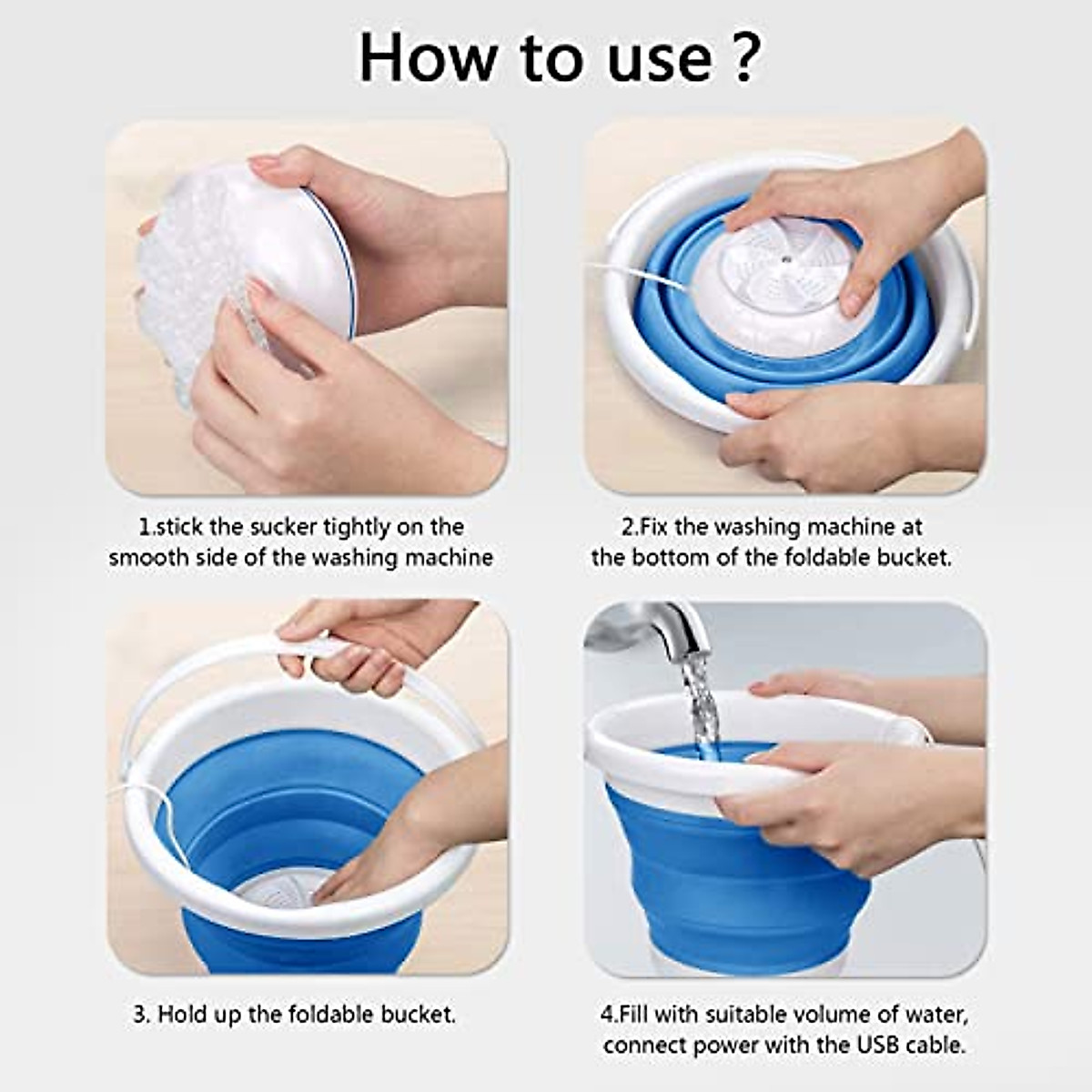 How to use ?

1.stick the sucker tightly on the smooth side of the washing machine

2.Fix the washing machine at the bottom of the foldable bucket.

3. Hold up the foldable bucket.

4.Fill with suitable volume of water, connect power with the USB cable.