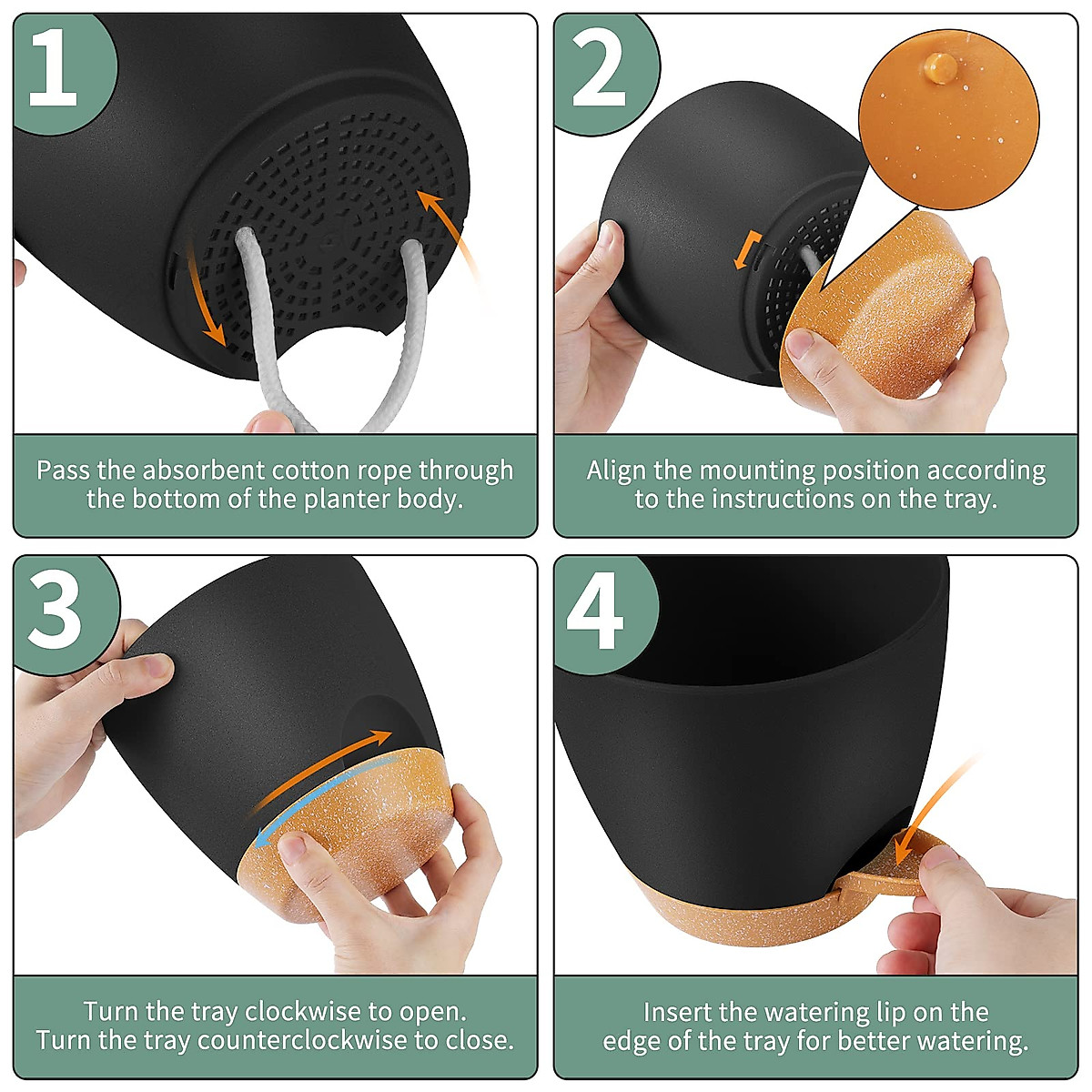 1

Pass the absorbent cotton rope through the bottom of the planter body.

2

Align the mounting position according to the instructions on the tray.

3

Turn the tray clockwise to open.
Turn the tray counterclockwise to close.

4

Insert the watering lip on the edge of the tray for better watering.