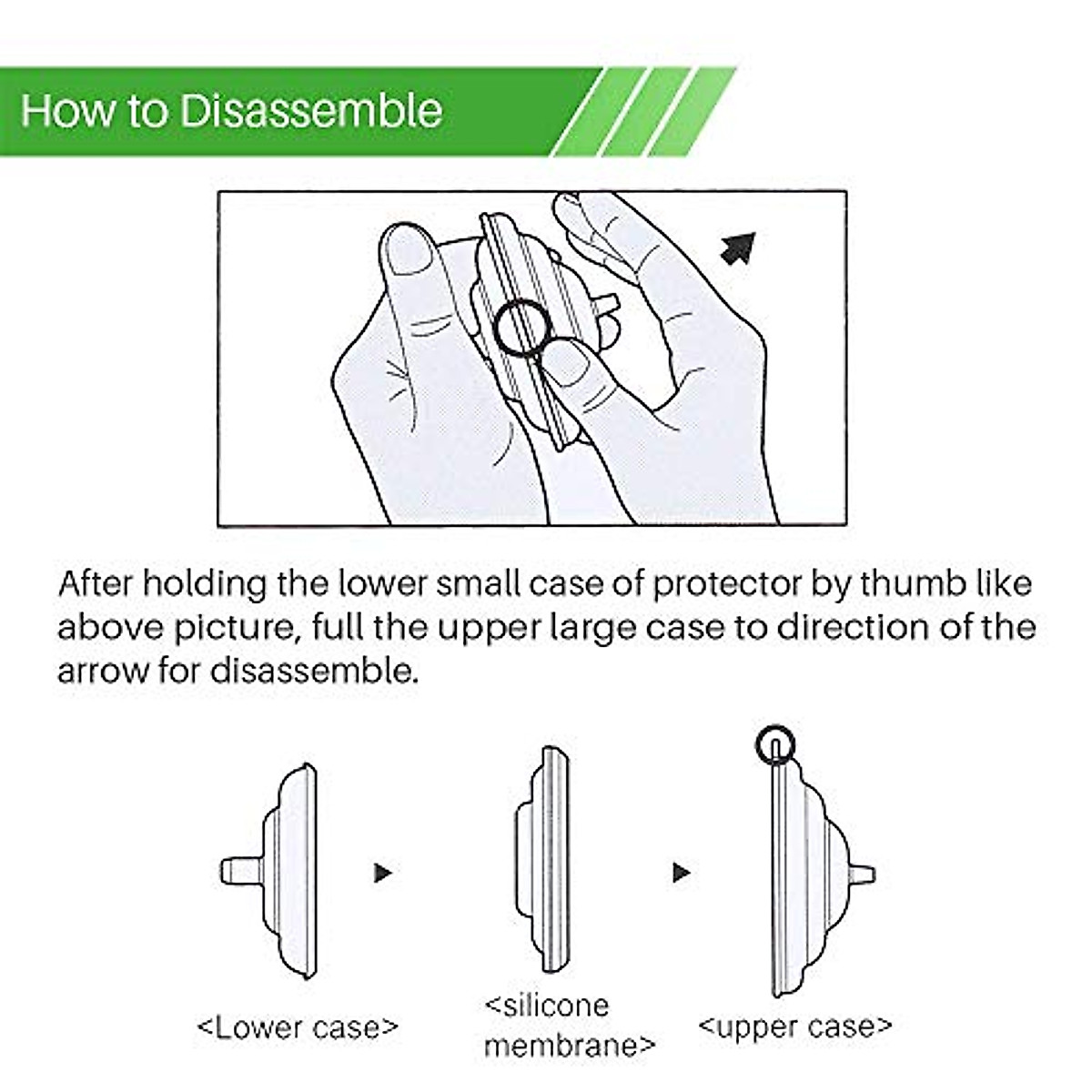 How to Disassemble

After holding the lower small case of protector by thumb like above picture, full the upper large case to direction of the arrow for disassemble.

<Lower case>

<silicone membrane>

<upper case>