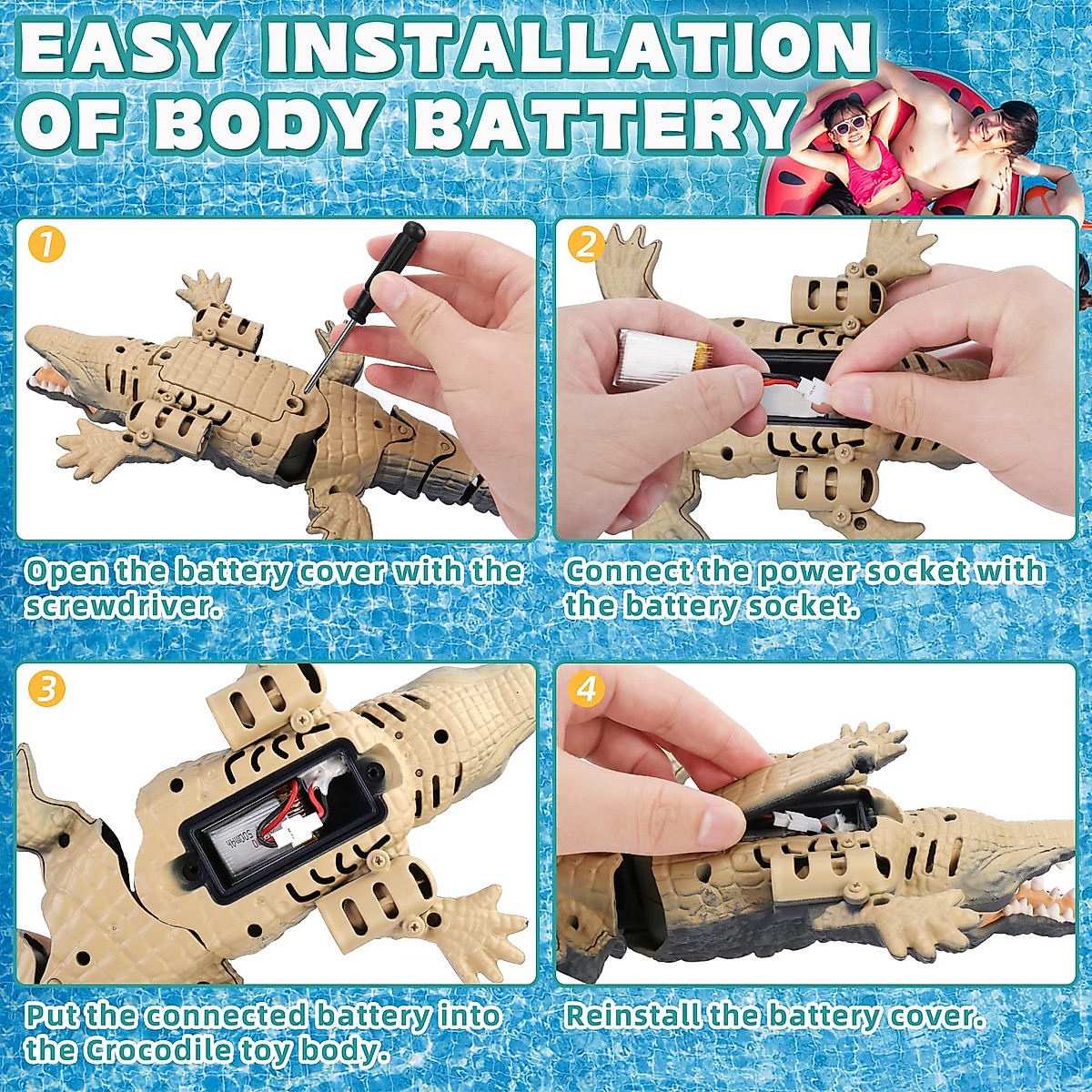 EASY INSTALLATION OF BODY BATTERY

1

Open the battery cover with the screwdriver.

2

Connect the power socket with the battery socket.

3

Put the connected battery into the Crocodile toy body.

4

Reinstall the battery cover.