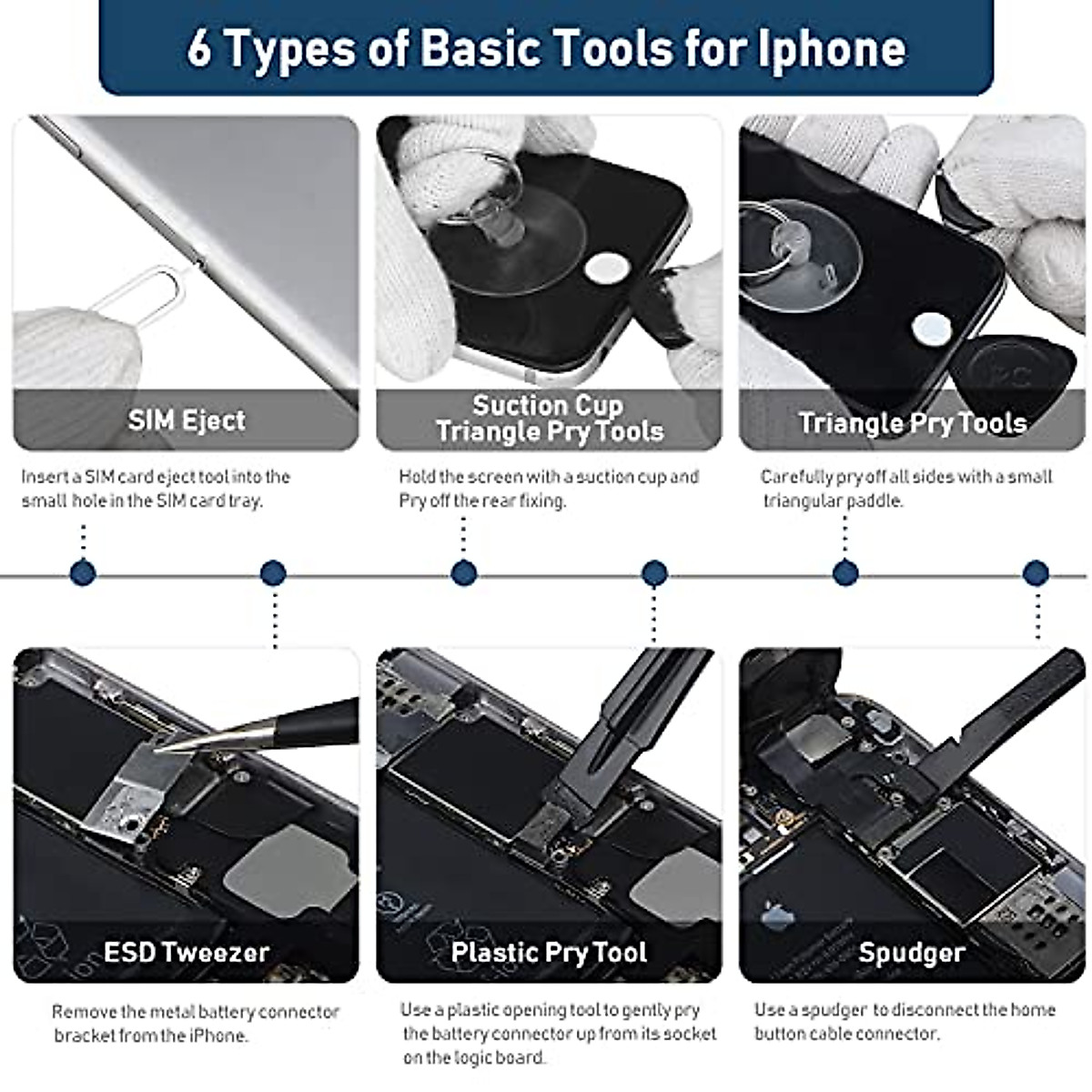 6 Types of Basic Tools for Iphone

SIM Eject

Insert a SIM card eject tool into the small hole in the SIM card tray.

Suction Cup Triangle Pry Tools

Hold the screen with a suction cup and Pry off the rear fixing.

Triangle Pry Tools

Carefully pry off all sides with a small triangular paddle.

ESD Tweezer

Remove the metal battery connector bracket from the iPhone.

Plastic Pry Tool

Use a plastic opening tool to gently pry the battery connector up from its socket on the logic board.

Spudger

Use a spudger to disconnect the home button cable connector.