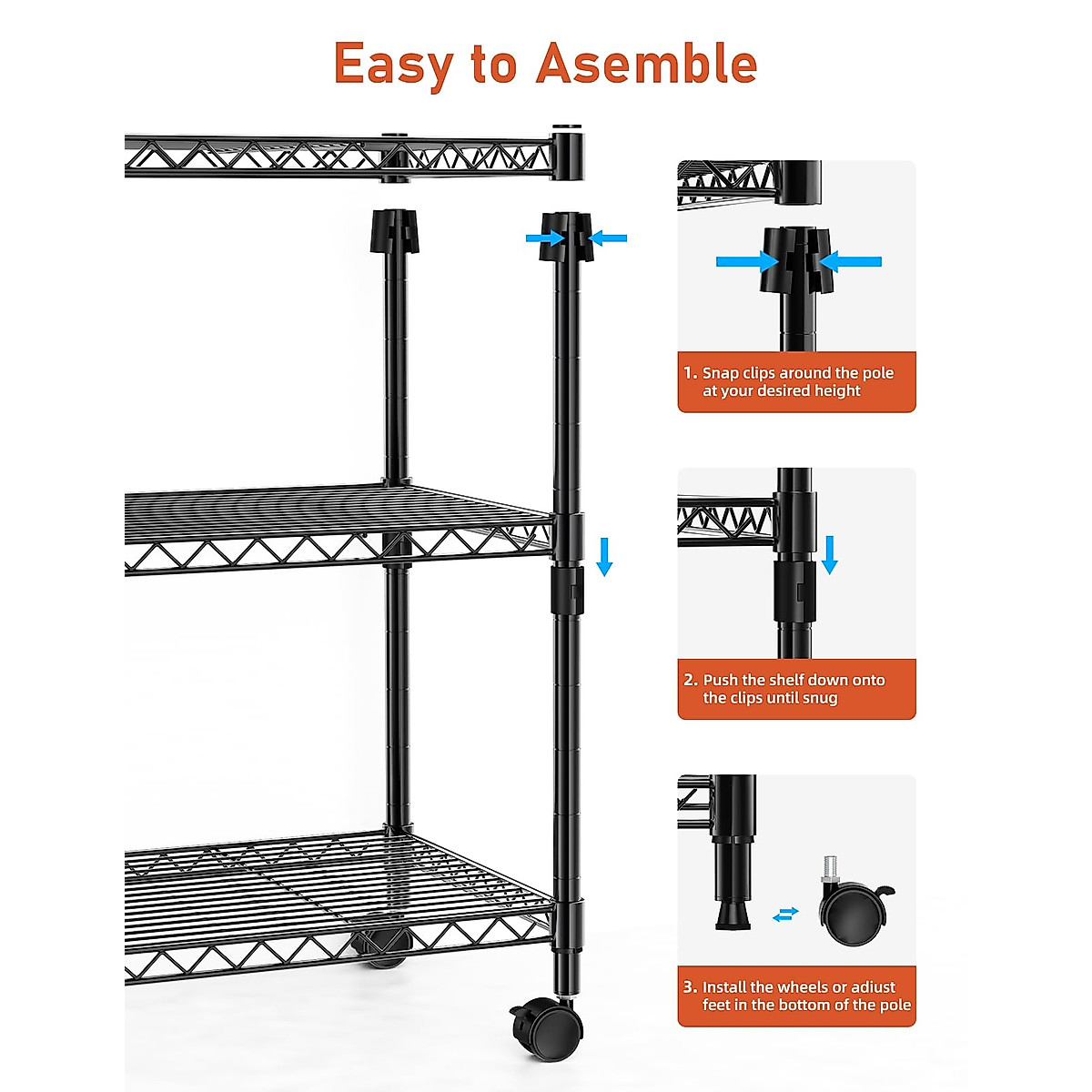 Easy to Asemble

1. Snap clips around the pole at your desired height

2. Push the shelf down onto the clips until snug

3. Install the wheels or adiust feet in the bottom of the pole