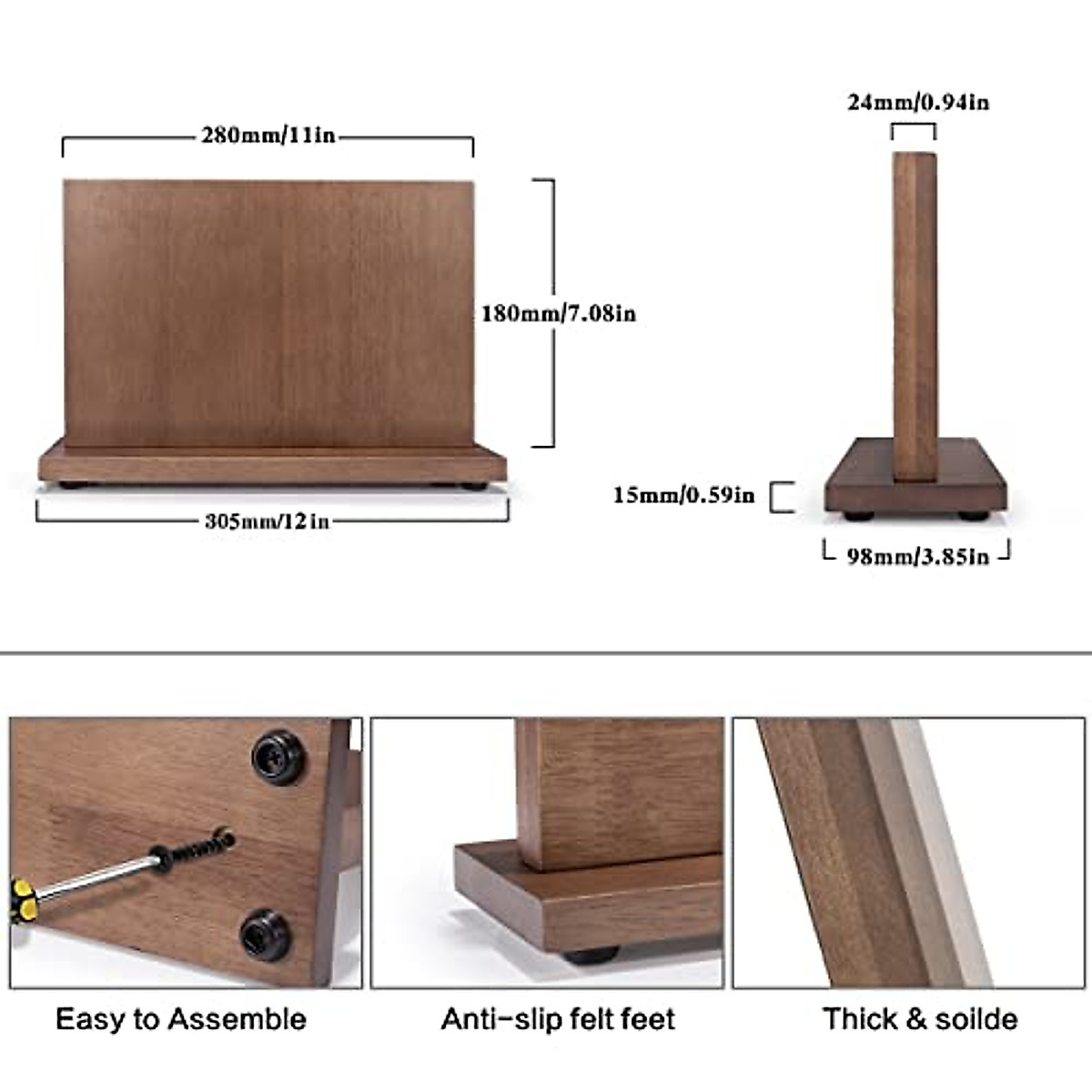 280mm/11in

180mm/7.08in

305mm/12in

24mm/0.94in

15mm/0.59in

98mm/3.85in

Easy to Assemble

Anti-slip felt feet

Thick & soilde