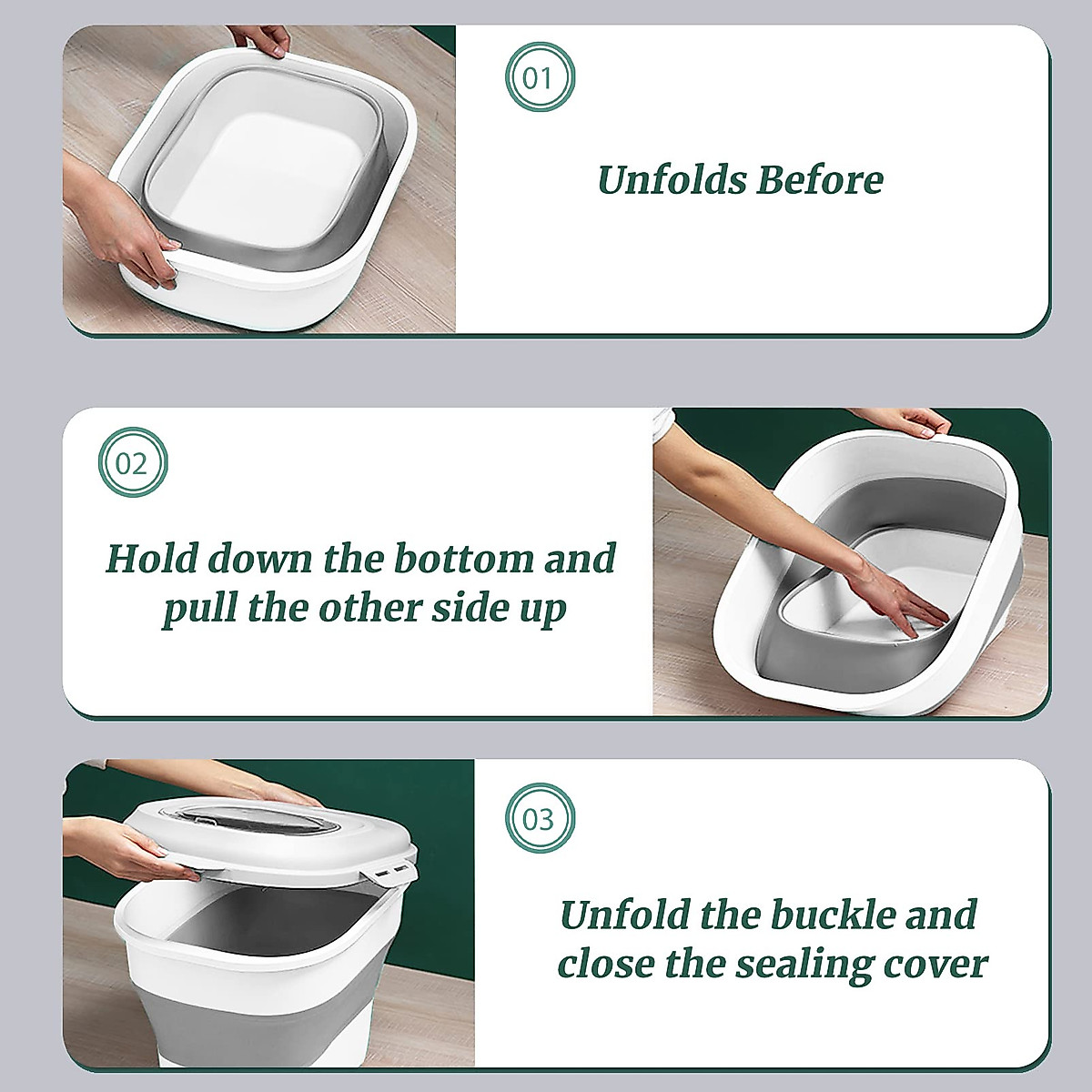 01

Unfolds Before

02

Hold down the bottom and pull the other side up

03

Unfold the buckle and close the sealing cover