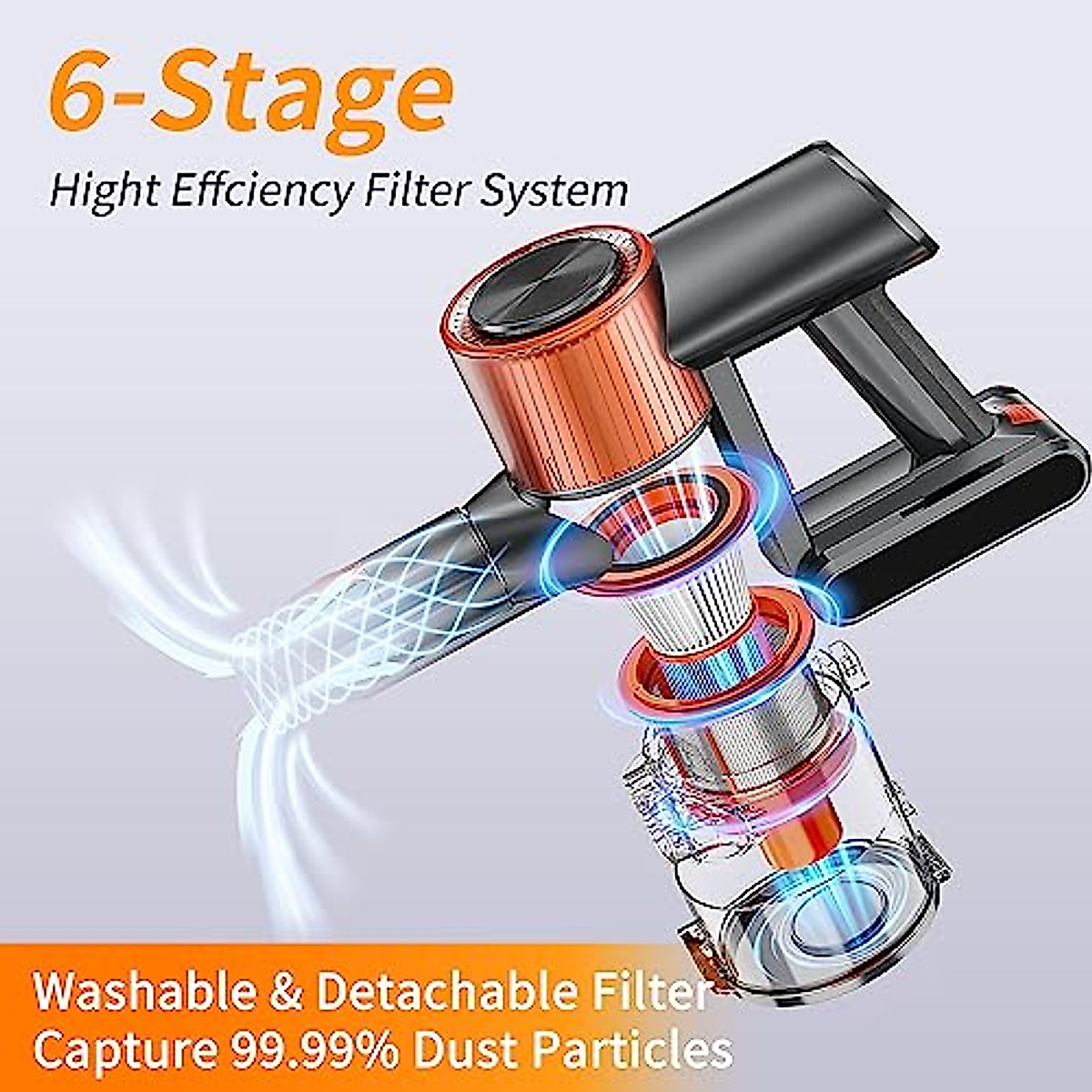 6-Stage

Hight Effciency Filter System

Washable & Detachable Filter
Capture 99.99% Dust Particles