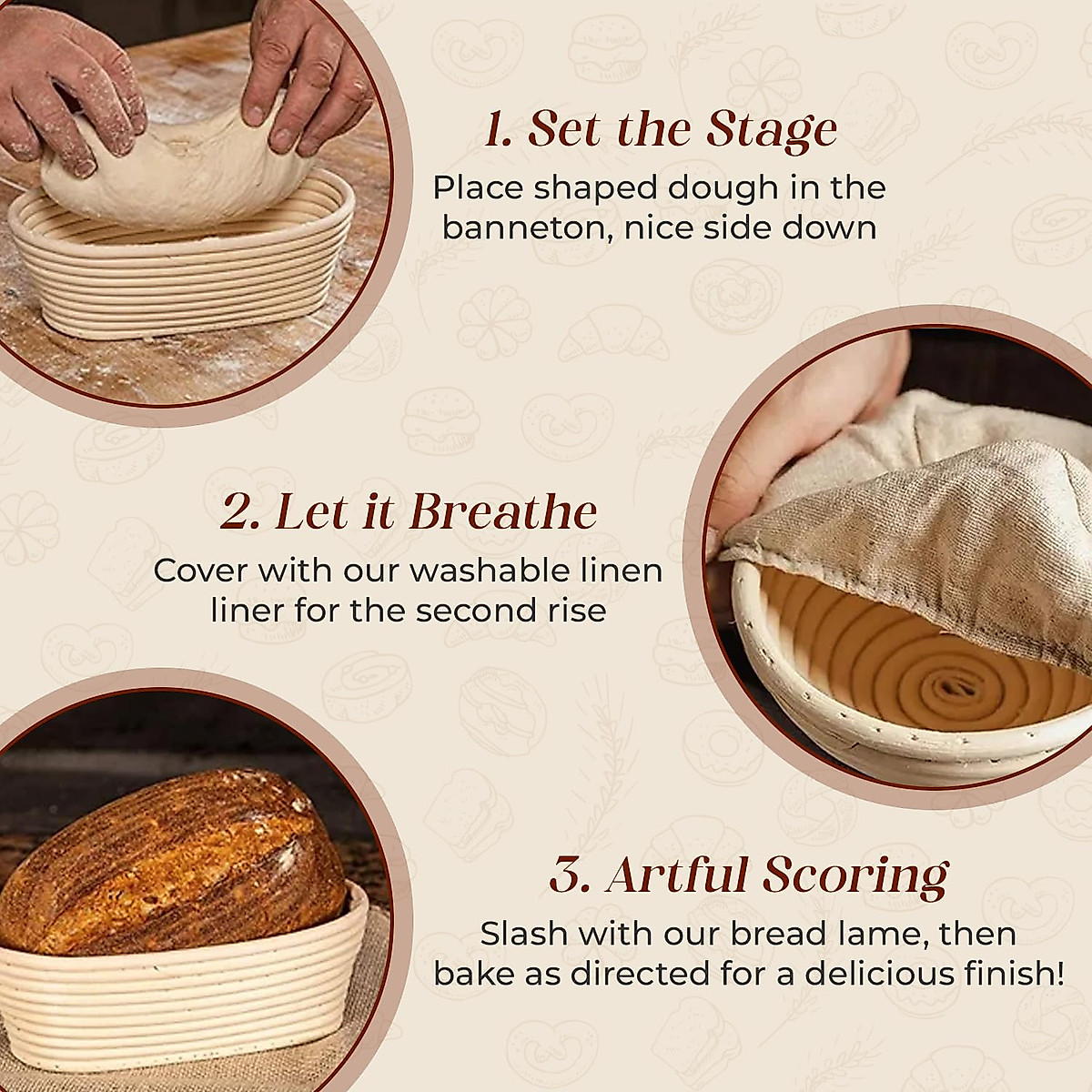 1. Set the Stage
Place shaped dough in the banneton, nice side down

2. Let it Breathe
Cover with our washable linen liner for the second rise

3. Artful Scoring
Slash with our bread lame, then bake as directed for a delicious finish!