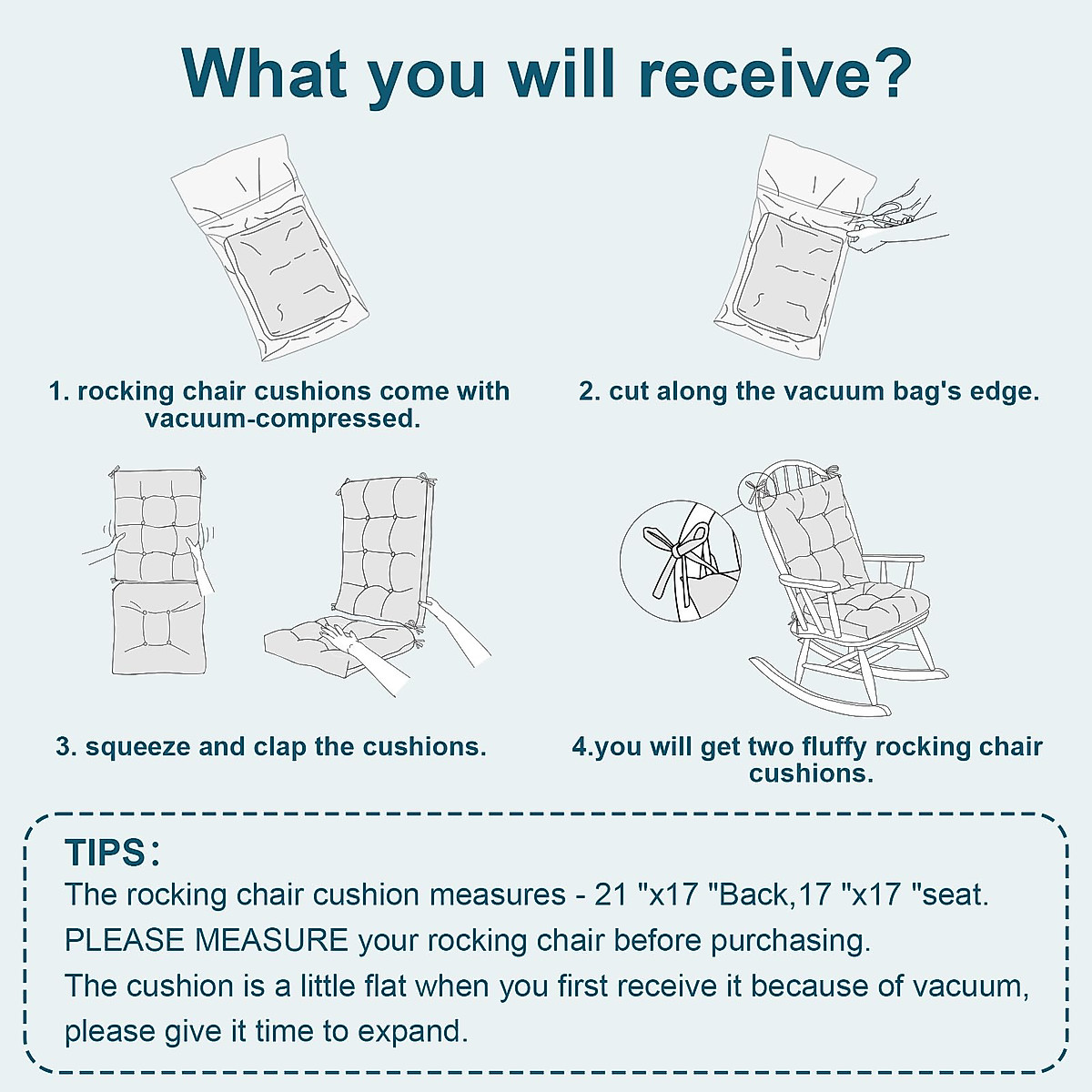 What you will receive?

1. rocking chair cushions come with vacuum-compressed.

2. cut along the vacuum bag's edge.

3. squeeze and clap the cushions.

4.you will get two fluffy rocking chair cushions.

TIPS:
The rocking chair cushion measures - 21 "x17 "Back,17 "x17 "seat.
PLEASE MEASURE your rocking chair before purchasing.
The cushion is a little flat when you first receive it because of vacuum, please give it time to expand.