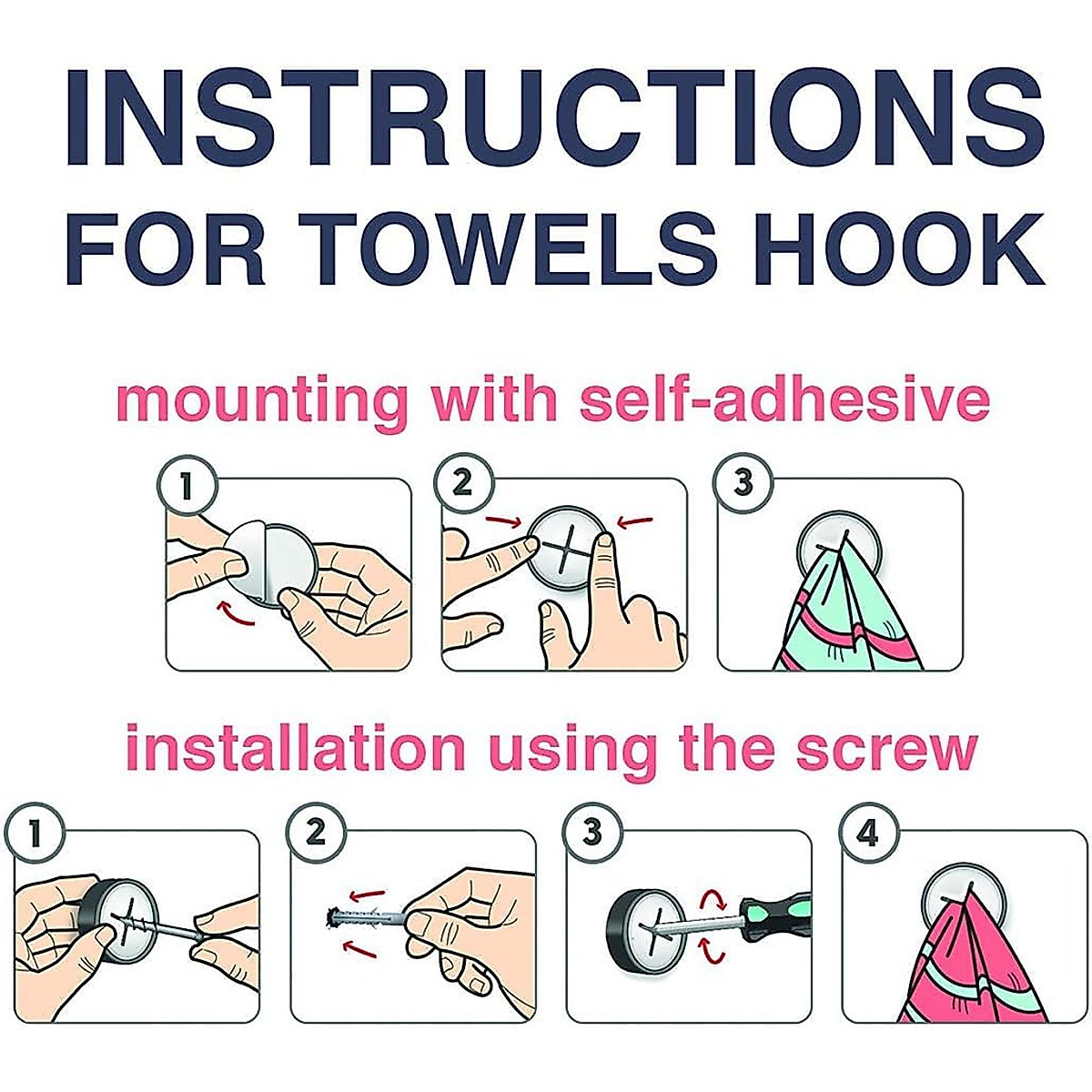 INSTRUCTIONS FOR TOWELS HOOK

mounting with self-adhesive

1

2

3

installation using the screw

1

2

3

4