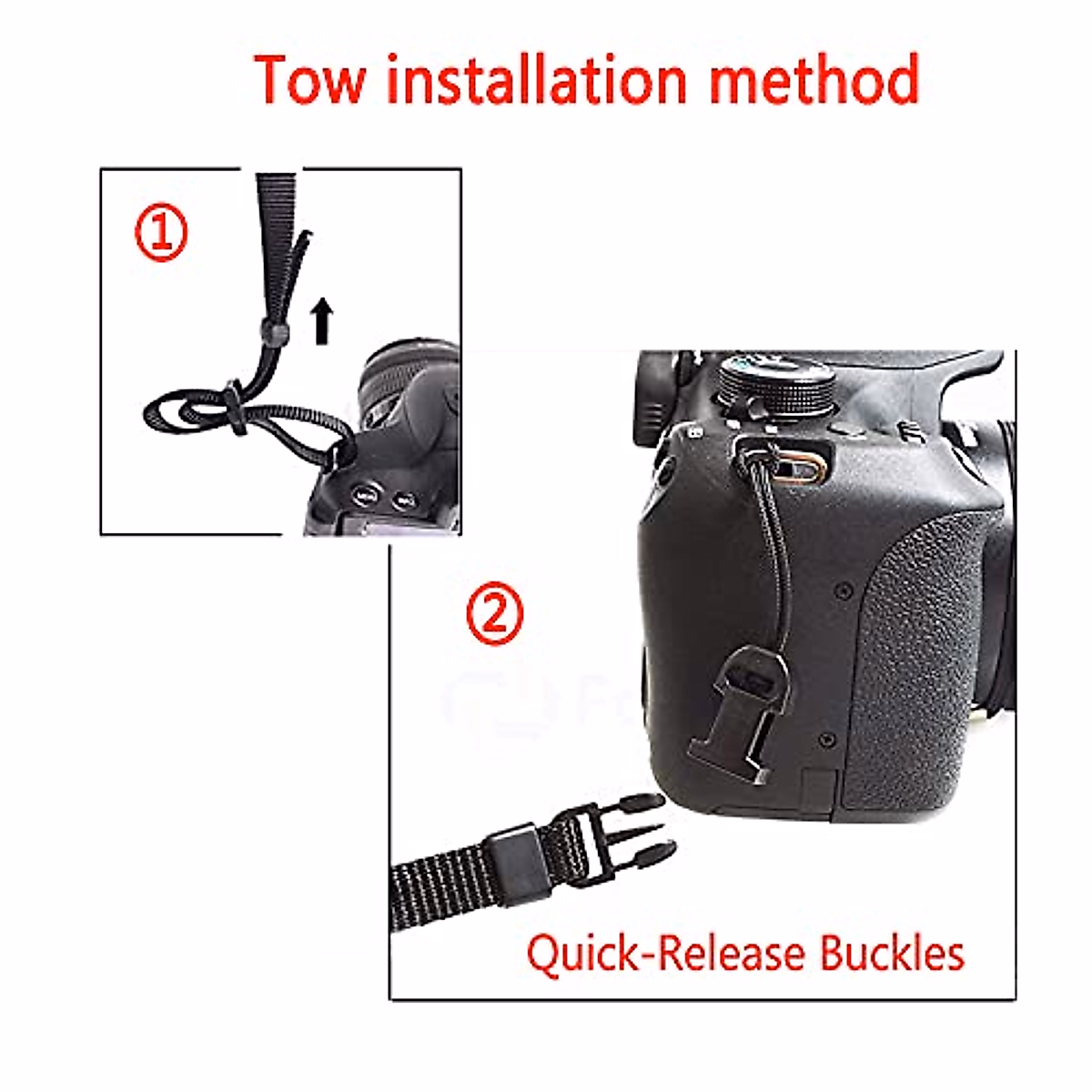 Tow installation method

①

②

Quick-Release Buckles