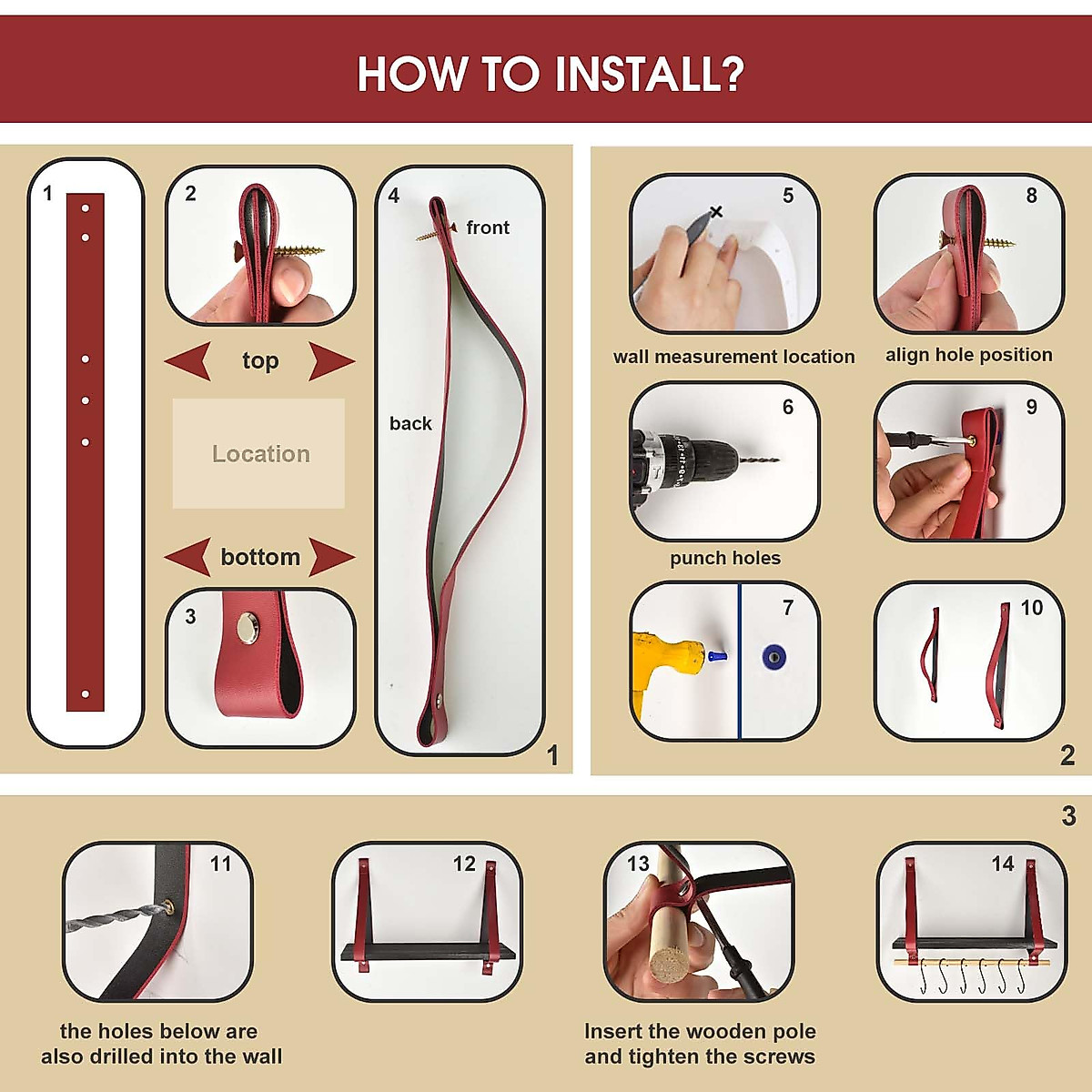 HOW TO INSTALL?

1

2

top

Location

bottom

3

4

front

back

1

5

wall measurement location

8

align hole position

6

punch holes

9

7

10

2

3

11

the holes below are also drilled into the wall

12

13

Insert the wooden pole and tighten the screws

14