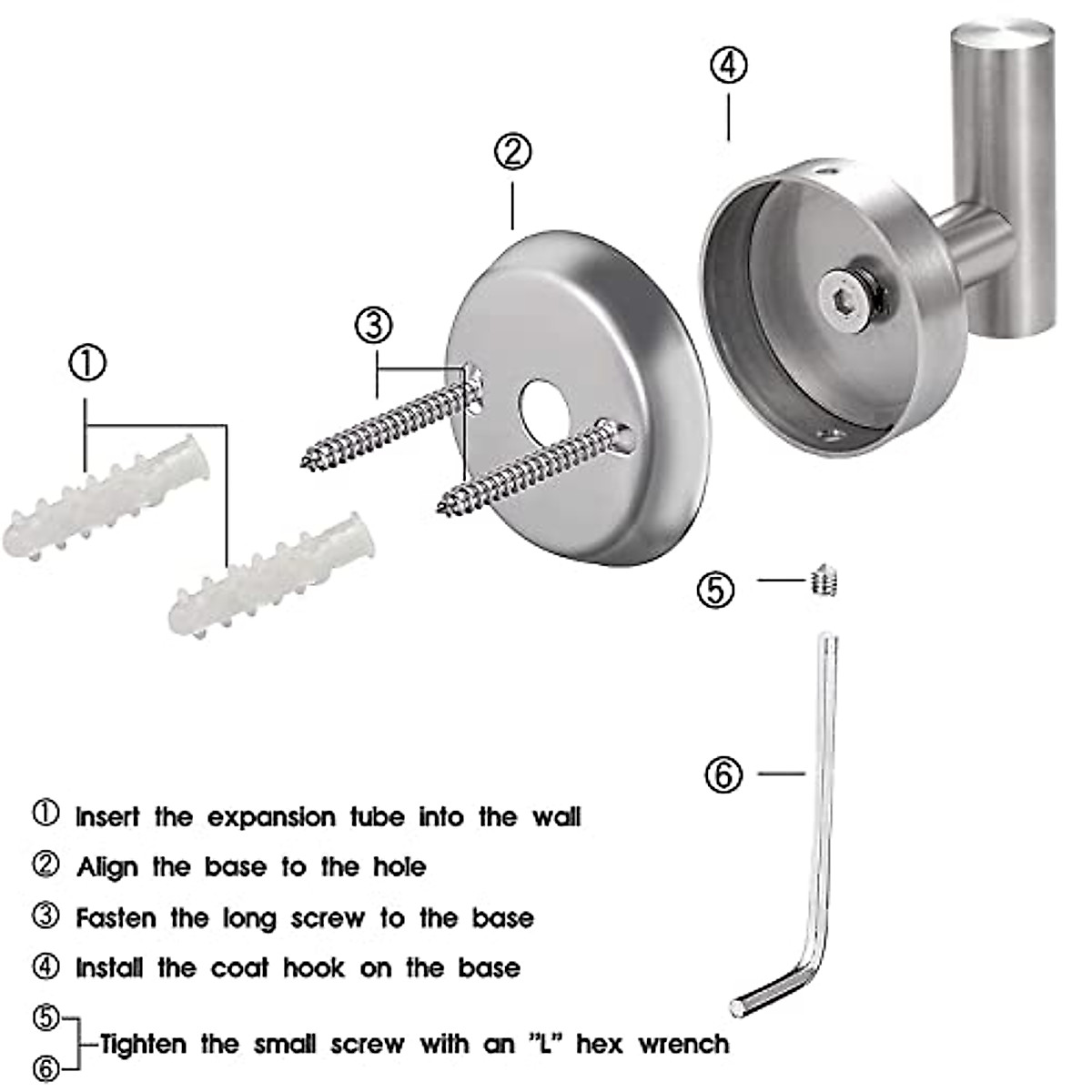 ④

②

③

①

⑤

⑥

① Insert the expansion tube into the wall

② Align the base to the hole

③ Fasten the long screw to the base

④ Install the coat hook on the base

⑤
⑥ Tighten the small screw with an "L" hex wrench