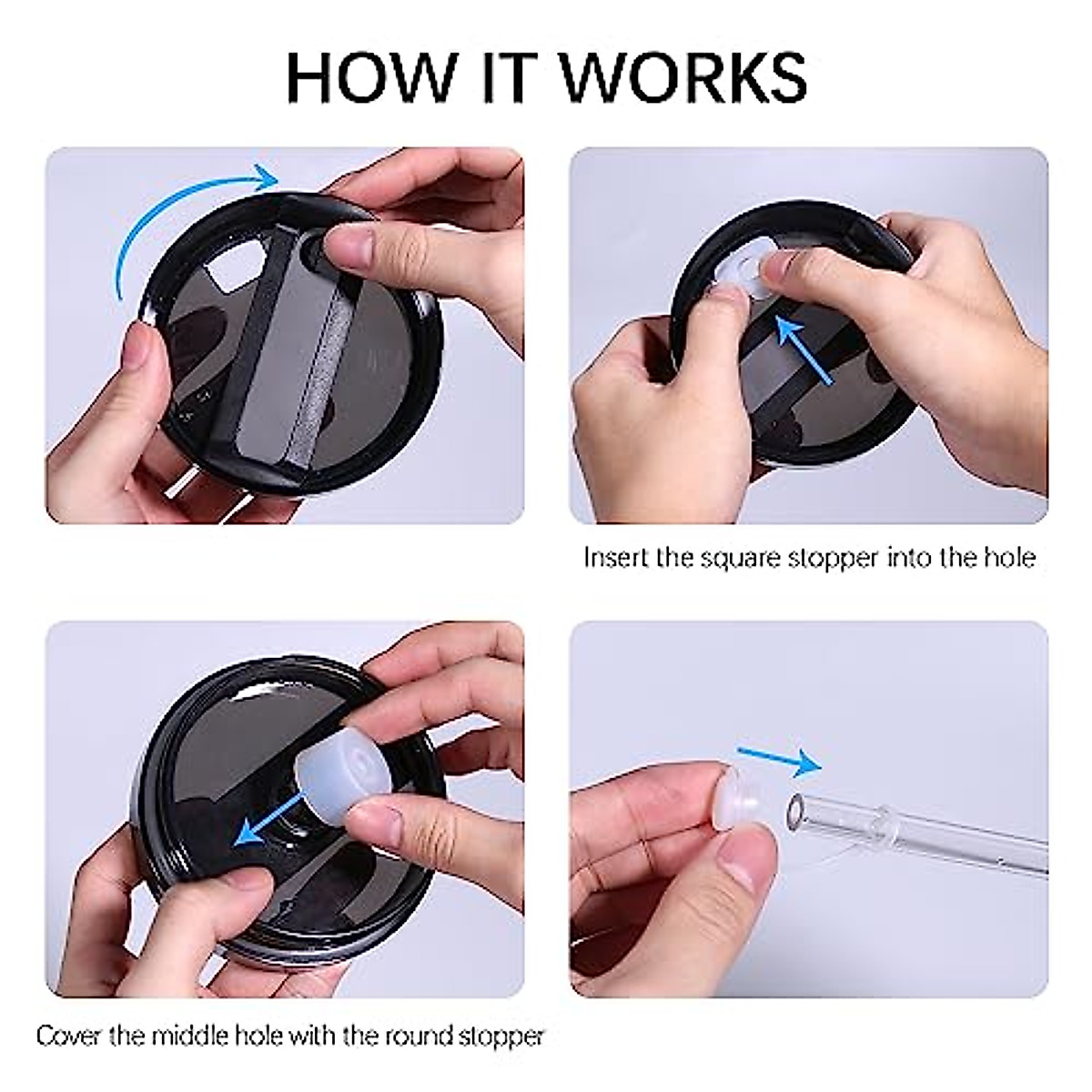 HOW IT WORKS

Insert the square stopper into the hole

Cover the middle hole with the round stopper